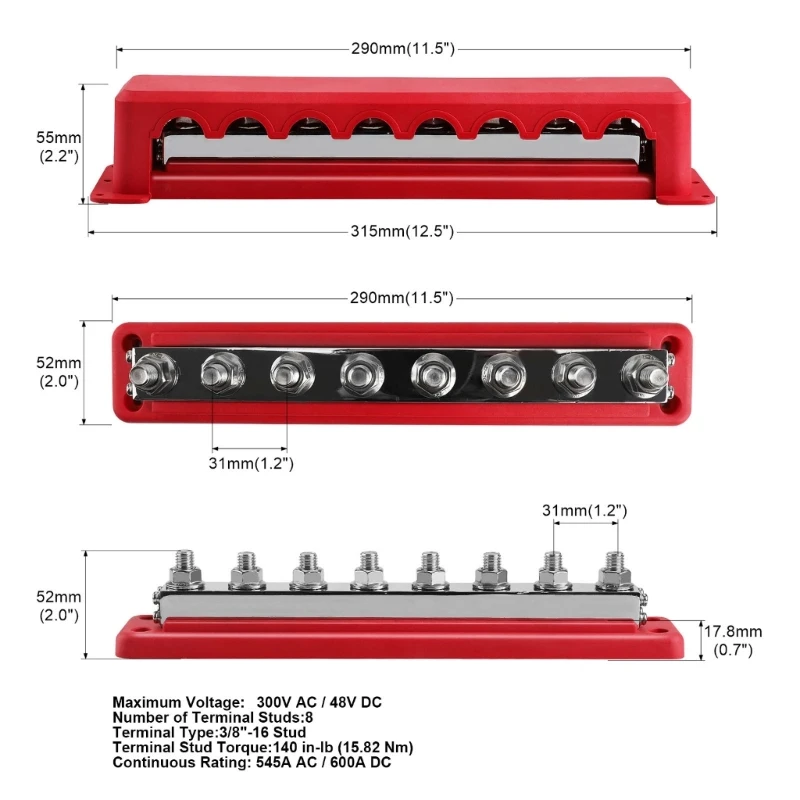 290mm(11.5")

55mm
(2.2")

315mm(12.5")

290mm(11.5")

52mm
(2.0")

31mm(1.2")

31mm(1.2")

52mm
(2.0")

17.8mm
(0.7")

Maximum Voltage: 300V AC / 48V DC
Number of Terminal Studs:8
Terminal Type:3/8"-16 Stud
Terminal Stud Torque:140 in-lb (15.82 Nm)
Continuous Rating: 545A AC / 600A DC