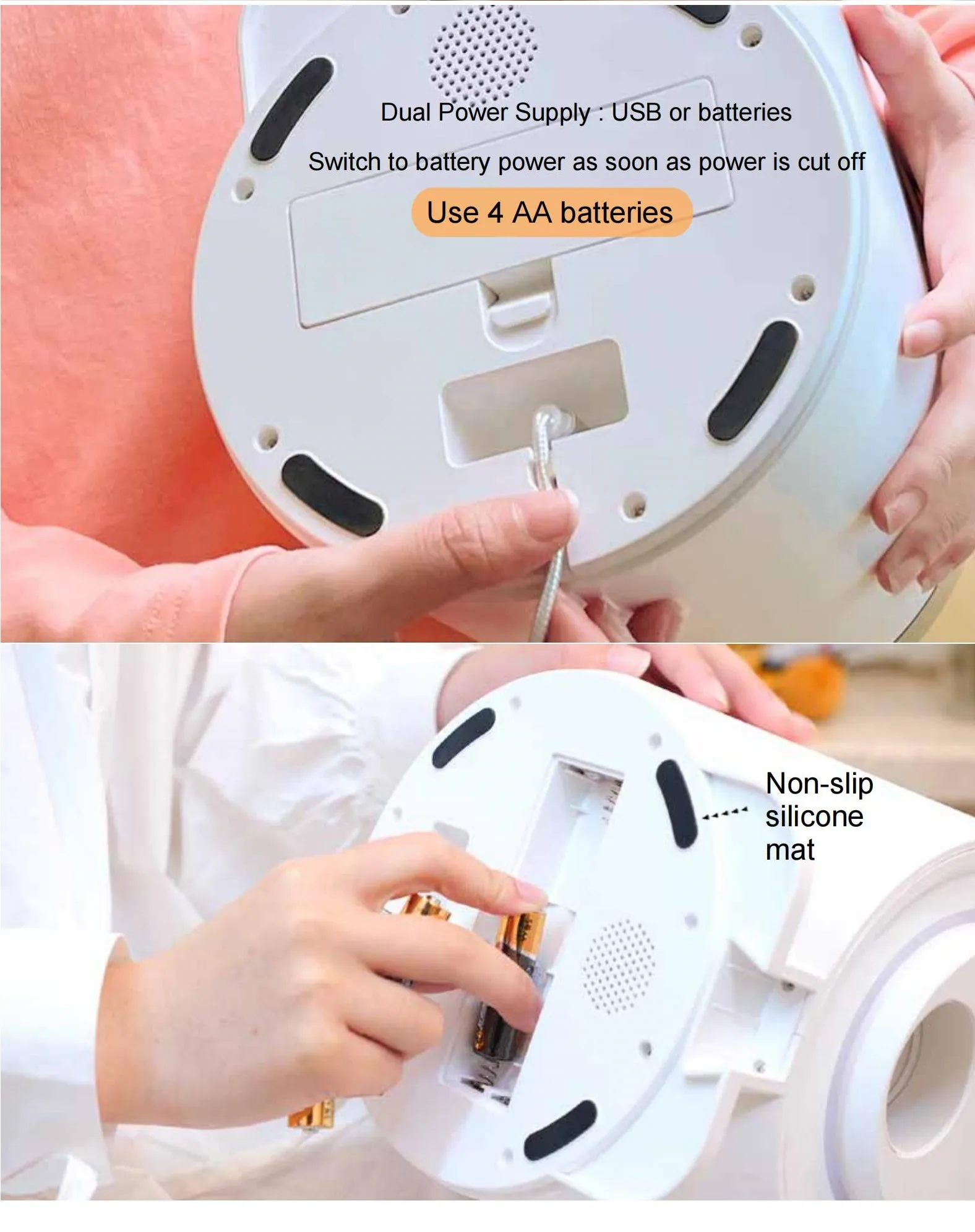 Dual Power Supply : USB or batteries

Switch to battery power as soon as power is cut off

Use 4 AA batteries

Non-slip silicone mat