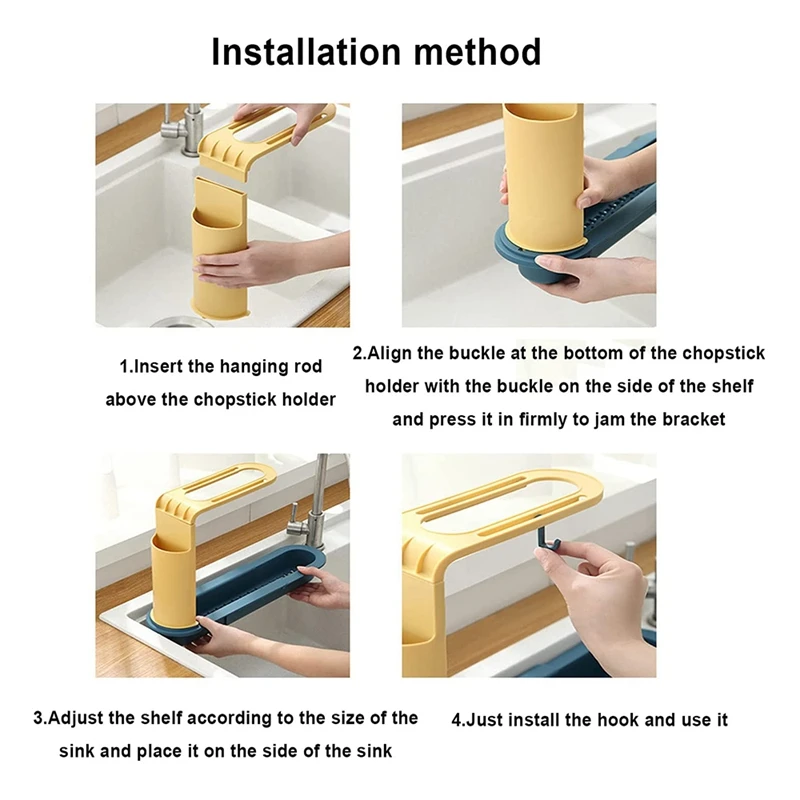 Installation method

1.Insert the hanging rod above the chopstick holder

2.Align the buckle at the bottom of the chopstick holder with the buckle on the side of the shelf and press it in firmly to jam the bracket

3.Adjust the shelf according to the size of the sink and place it on the side of the sink

4.Just install the hook and use it