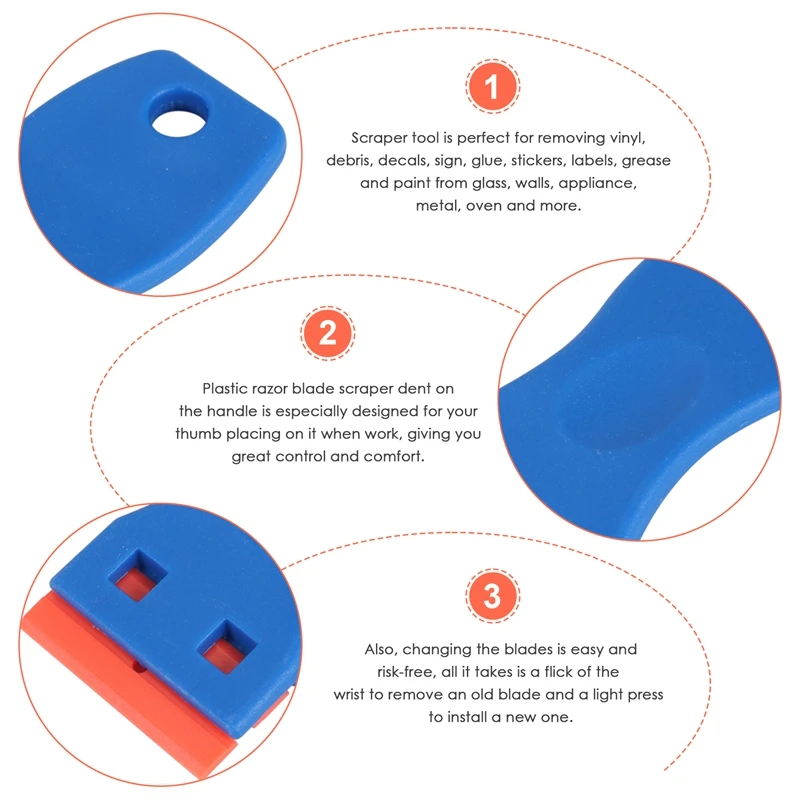 1

Scraper tool is perfect for removing vinyl, debris, decals, sign, glue, stickers, labels, grease and paint from glass, walls, appliance, metal, oven and more.

2

Plastic razor blade scraper dent on the handle is especially designed for your thumb placing on it when work, giving you great control and comfort.

3

Also, changing the blades is easy and risk-free, all it takes is a flick of the wrist to remove an old blade and a light press to install a new one.