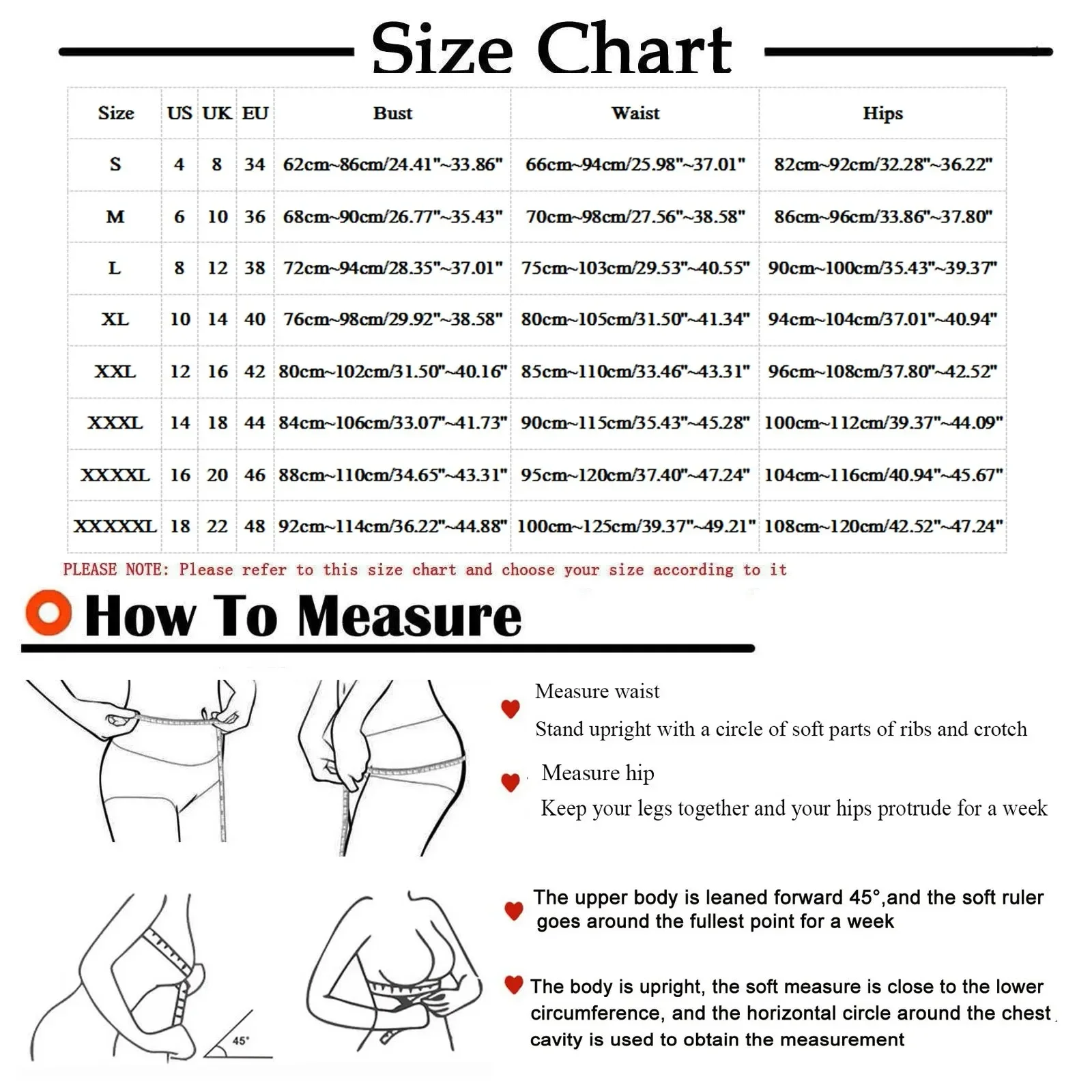 Size Chart

| Size | US | UK | EU | Bust | Waist | Hips |
|---|---|---|---|---|---|---|
| S | 4 | 8 | 34 | 62cm~86cm/24.41"~33.86" | 66cm~94cm/25.98"~37.01" | 82cm~92cm/32.28"~36.22" |
| M | 6 | 10 | 36 | 68cm~90cm/26.77"~35.43" | 70cm~98cm/27.56"~38.58" | 86cm~96cm/33.86"~37.80" |
| L | 8 | 12 | 38 | 72cm~94cm/28.35"~37.01" | 75cm~103cm/29.53"~40.55" | 90cm~100cm/35.43"~39.37" |
| XL | 10 | 14 | 40 | 76cm~98cm/29.92"~38.58" | 80cm~105cm/31.50"~41.34" | 94cm~104cm/37.01"~40.94" |
| XXL | 12 | 16 | 42 | 80cm~102cm/31.50"~40.16" | 85cm~110cm/33.46"~43.31" | 96cm~108cm/37.80"~42.52" |
| XXXL | 14 | 18 | 44 | 84cm~106cm/33.07"~41.73" | 90cm~115cm/35.43"~45.28" | 100cm~112cm/39.37"~44.09" |
| XXXXL | 16 | 20 | 46 | 88cm~110cm/34.65"~43.31" | 95cm~120cm/37.40"~47.24" | 104cm~116cm/40.94"~45.67" |
| XXXXXL | 18 | 22 | 48 | 92cm~114cm/36.22"~44.88" | 100cm~125cm/39.37"~49.21" | 108cm~120cm/42.52"~47.24" |

PLEASE NOTE: Please refer to this size chart and choose your size according to it

How To Measure

Measure waist

Stand upright with a circle of soft parts of ribs and crotch

Measure hip

Keep your legs together and your hips protrude for a week

The upper body is leaned forward 45°,and the soft ruler goes around the fullest point for a week

The body is upright, the soft measure is close to the lower circumference, and the horizontal circle around the chest cavity is used to obtain the measurement

45°