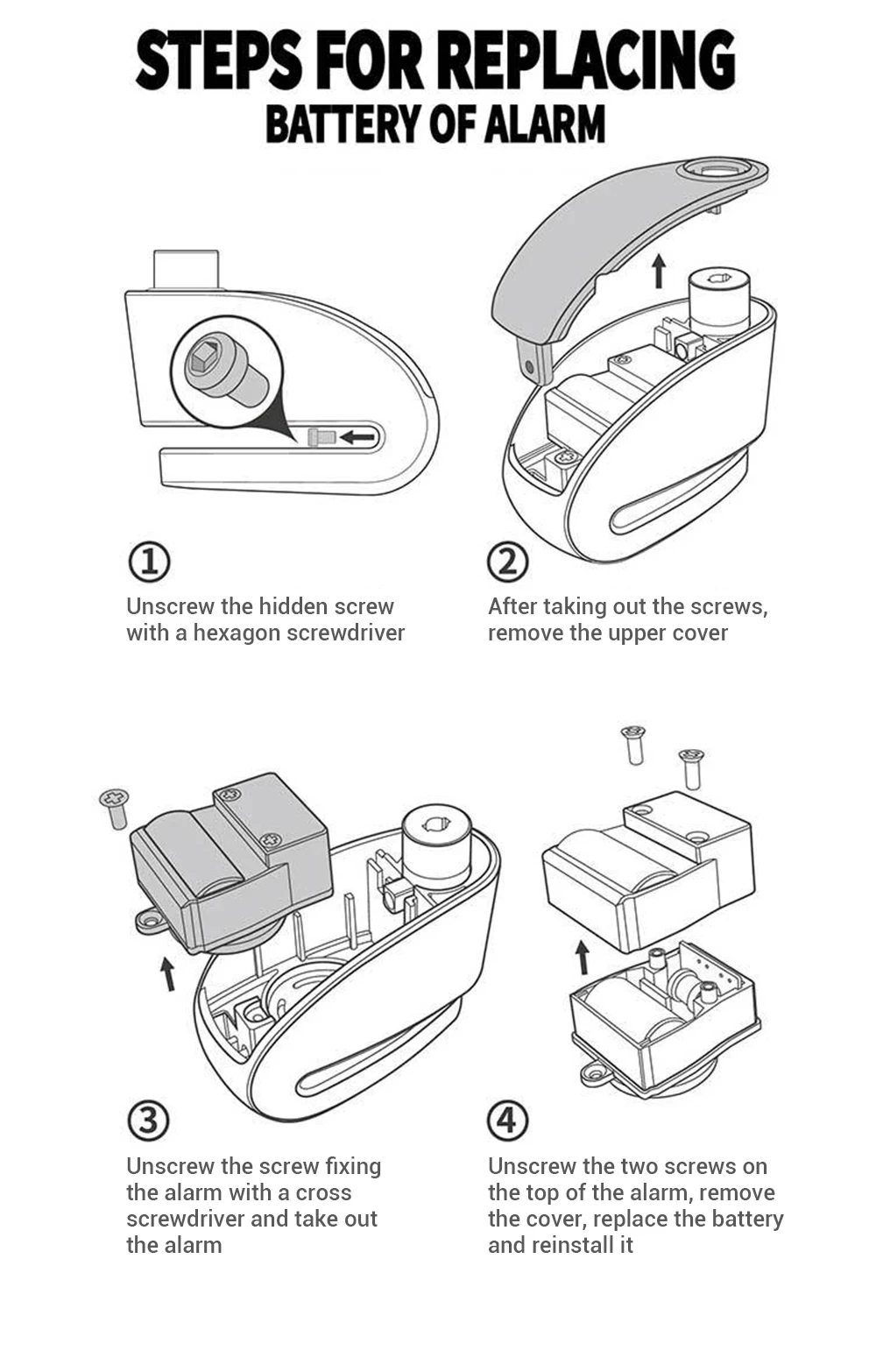 STEPS FOR REPLACING
BATTERY OF ALARM

①
Unscrew the hidden screw with a hexagon screwdriver

②
After taking out the screws, remove the upper cover

③
Unscrew the screw fixing the alarm with a cross screwdriver and take out the alarm

④
Unscrew the two screws on the top of the alarm, remove the cover, replace the battery and reinstall it