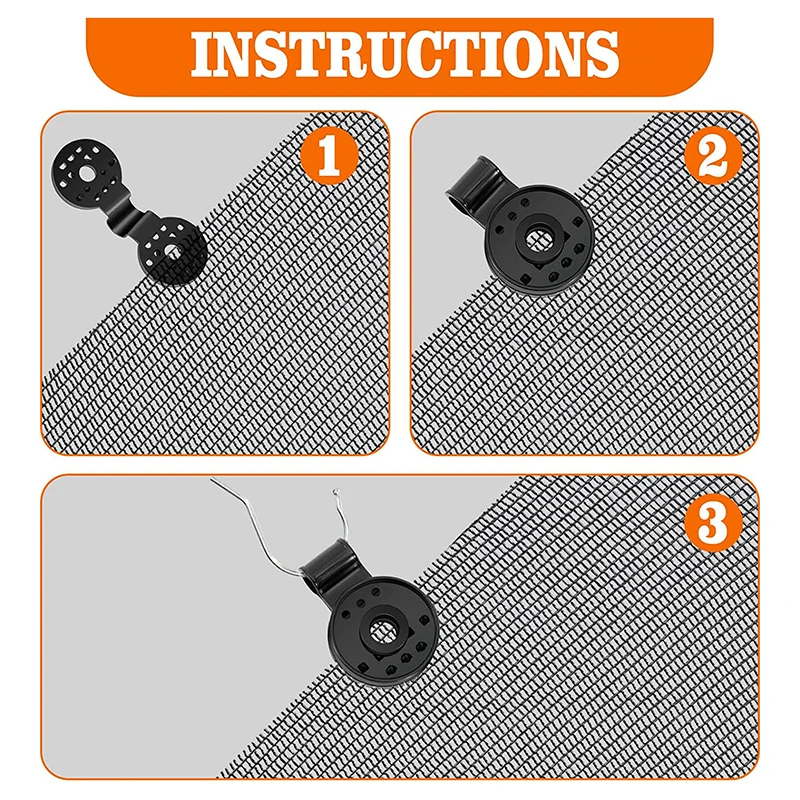 INSTRUCTIONS

1

2

3