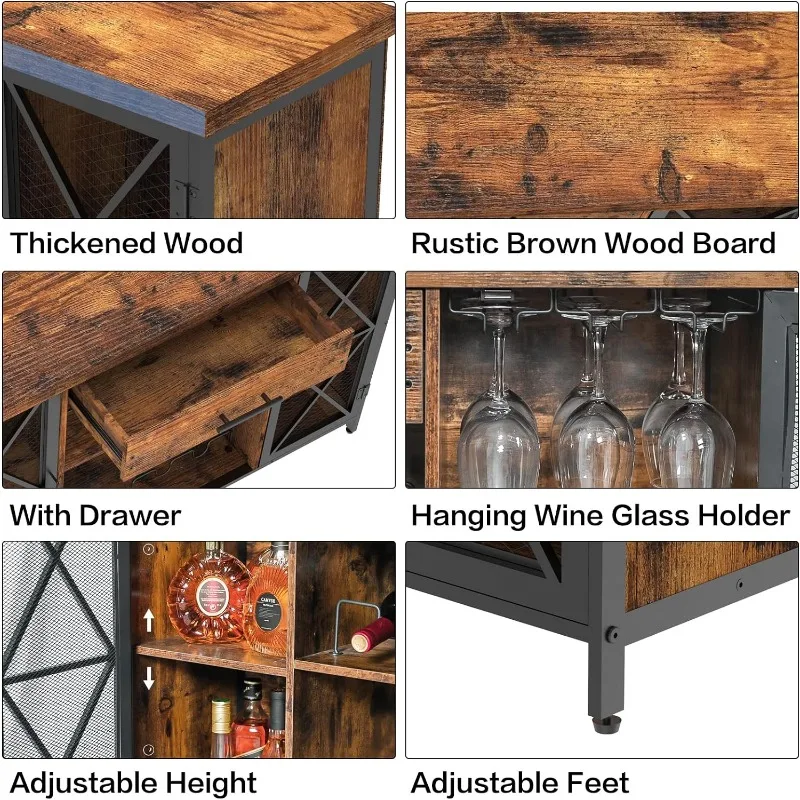 Thickened Wood

Rustic Brown Wood Board

With Drawer

Hanging Wine Glass Holder

Adjustable Height

Adjustable Feet