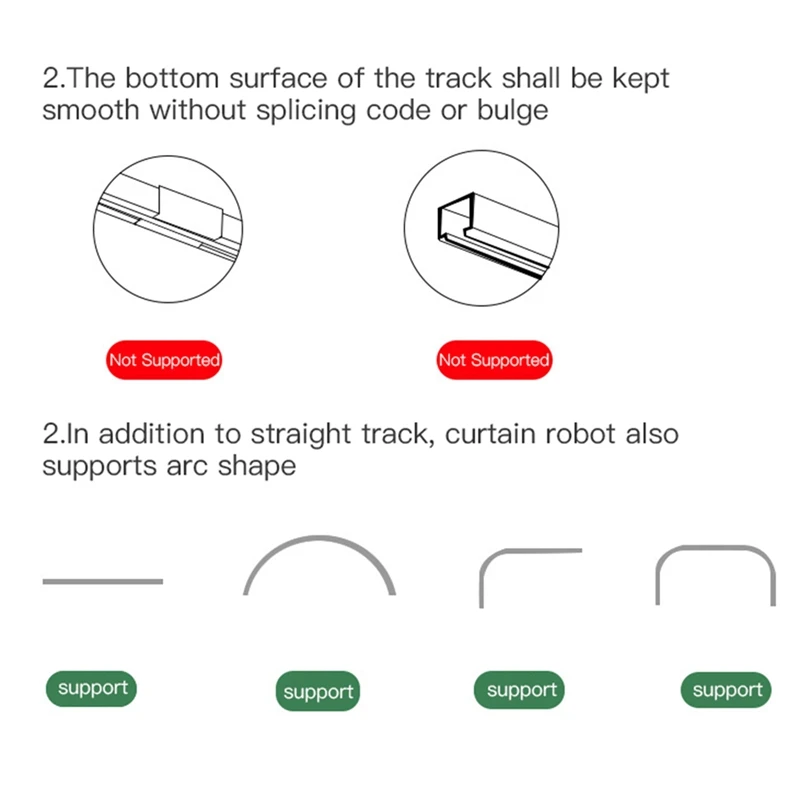 2.The bottom surface of the track shall be kept smooth without splicing code or bulge

Not Supported

Not Supported

2.In addition to straight track, curtain robot also supports arc shape

support

support

support

support