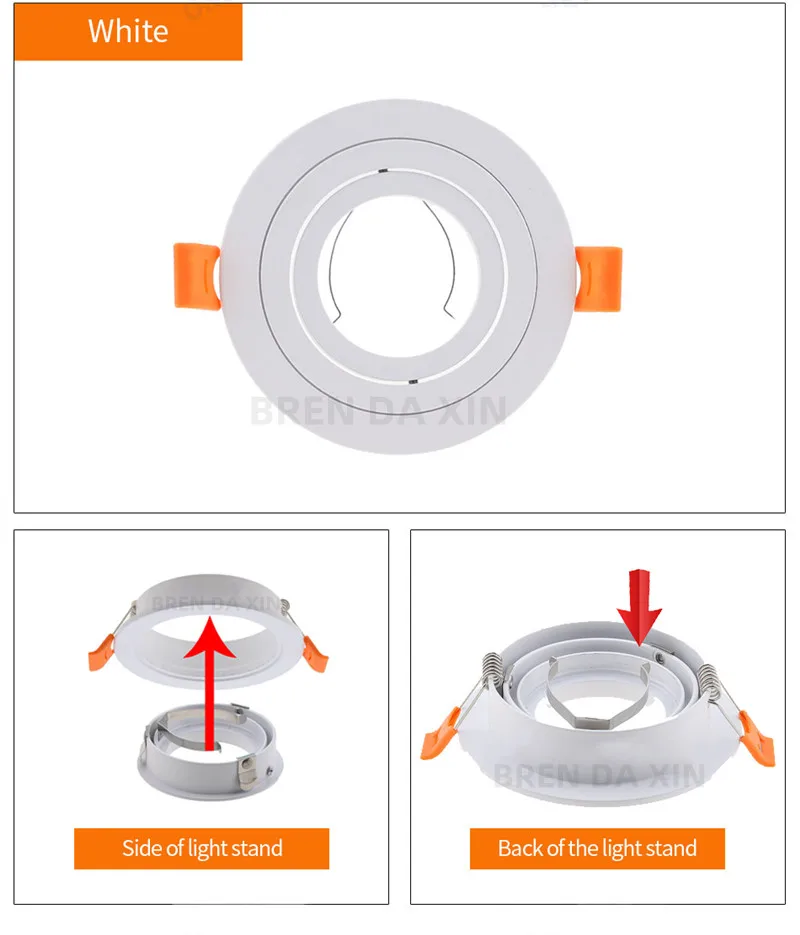 White

BREN DA XIN

BREN DA XIN

Side of light stand

BREN DA XIN

Back of the light stand