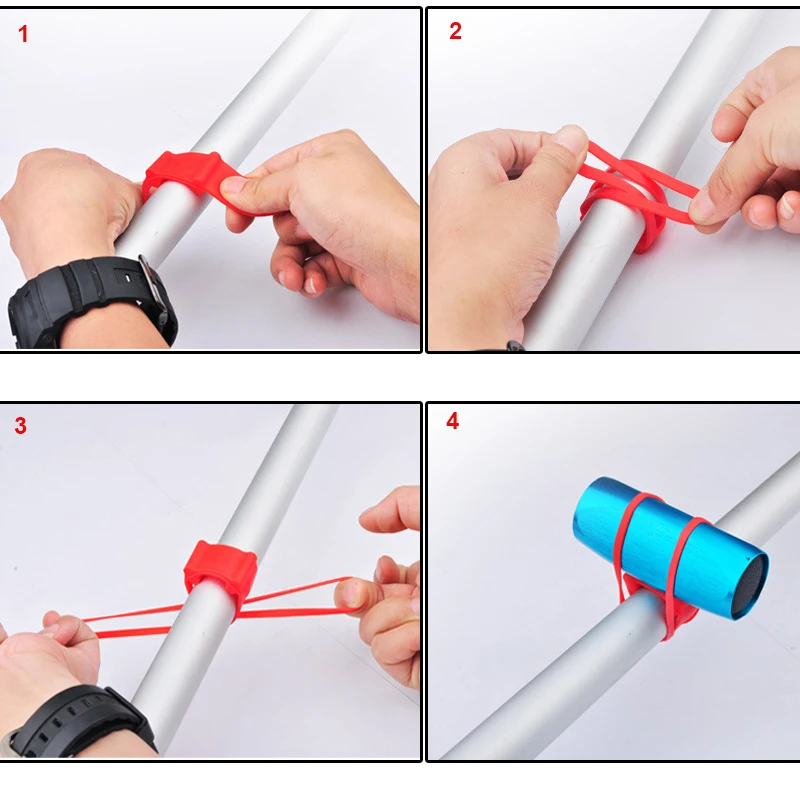 1

2

3

4