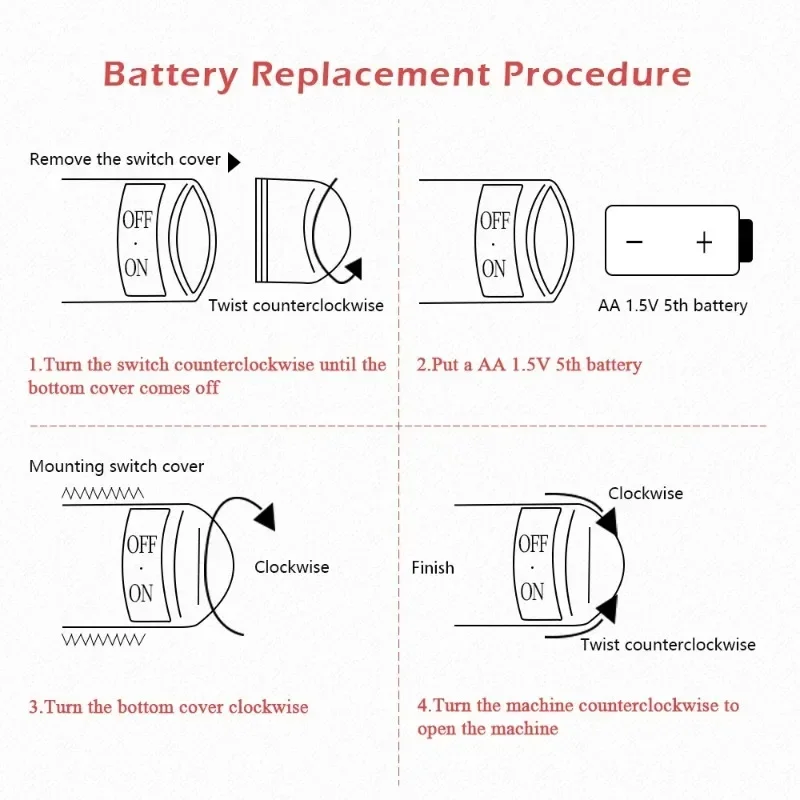 Battery Replacement Procedure

Remove the switch cover

OFF
·
ON

Twist counterclockwise

1.Turn the switch counterclockwise until the bottom cover comes off

OFF
·
ON

−
+

AA 1.5V 5th battery

2.Put a AA 1.5V 5th battery

Mounting switch cover

OFF
·
ON

Clockwise

3.Turn the bottom cover clockwise

Clockwise

Finish

OFF
·
ON

Twist counterclockwise

4.Turn the machine counterclockwise to open the machine