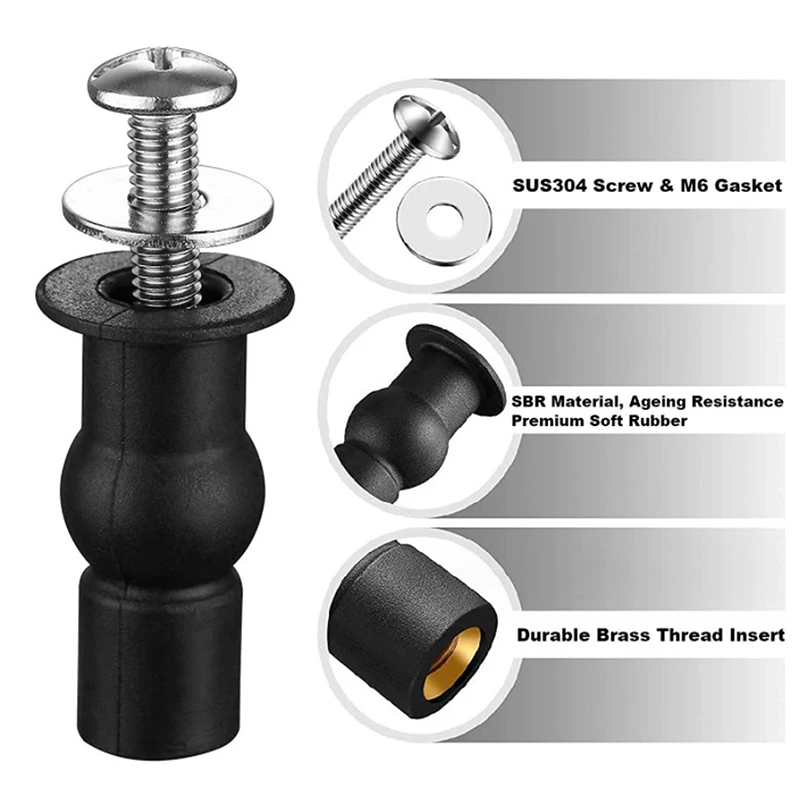 SUS304 Screw & M6 Gasket

SBR Material, Ageing Resistance
Premium Soft Rubber

Durable Brass Thread Insert