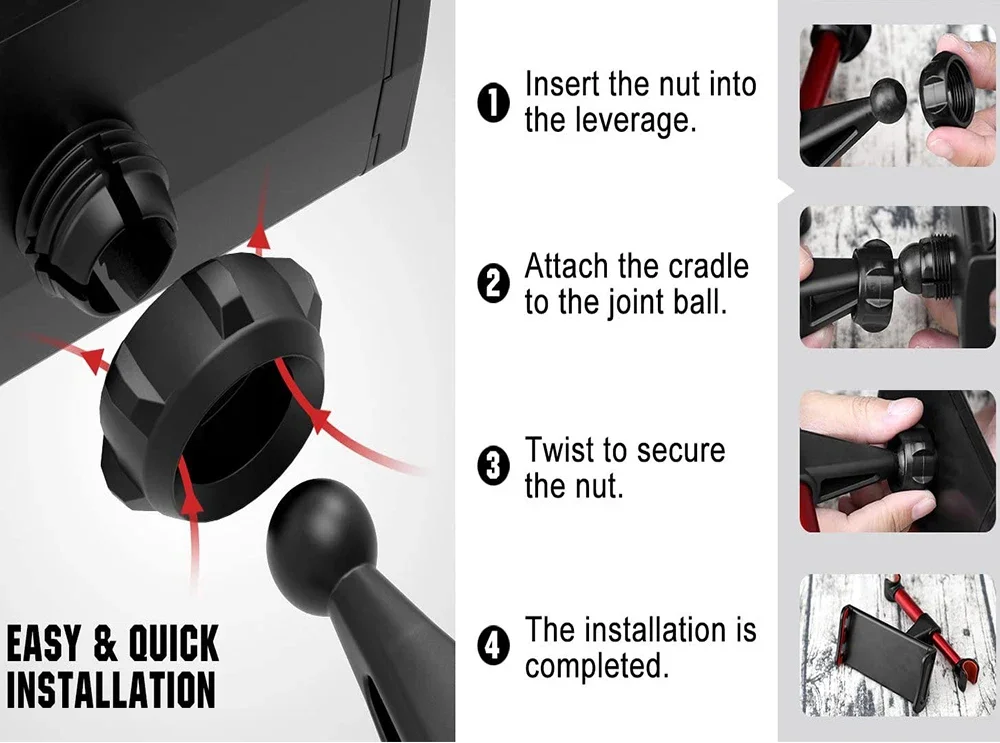 EASY & QUICK INSTALLATION

1 Insert the nut into the leverage.

2 Attach the cradle to the joint ball.

3 Twist to secure the nut.

4 The installation is completed.