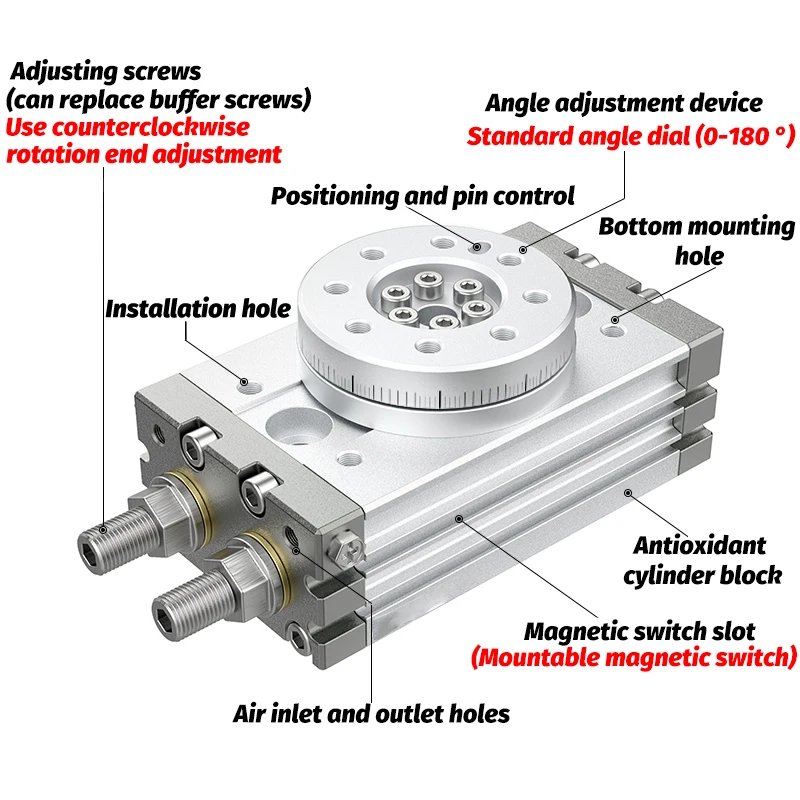 Adjusting screws
(can replace buffer screws)
Use counterclockwise rotation end adjustment

Angle adjustment device
Standard angle dial (0-180 °)

Positioning and pin control

Bottom mounting hole

Installation hole

Antioxidant cylinder block

Magnetic switch slot
(Mountable magnetic switch)

Air inlet and outlet holes