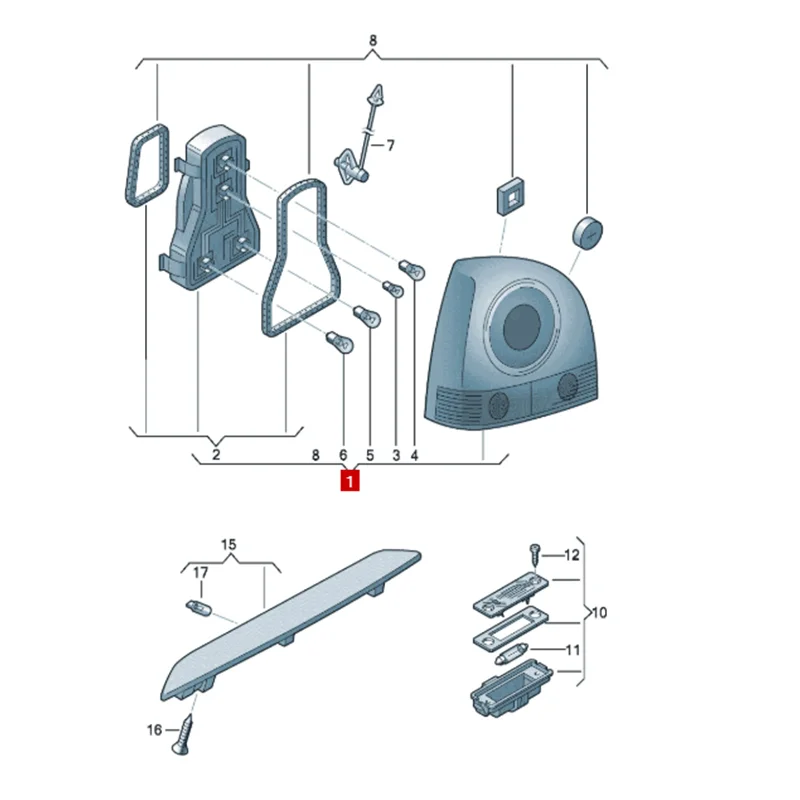 8
7
2
8
6
5
3
4
1
15
17
16
12
10
11