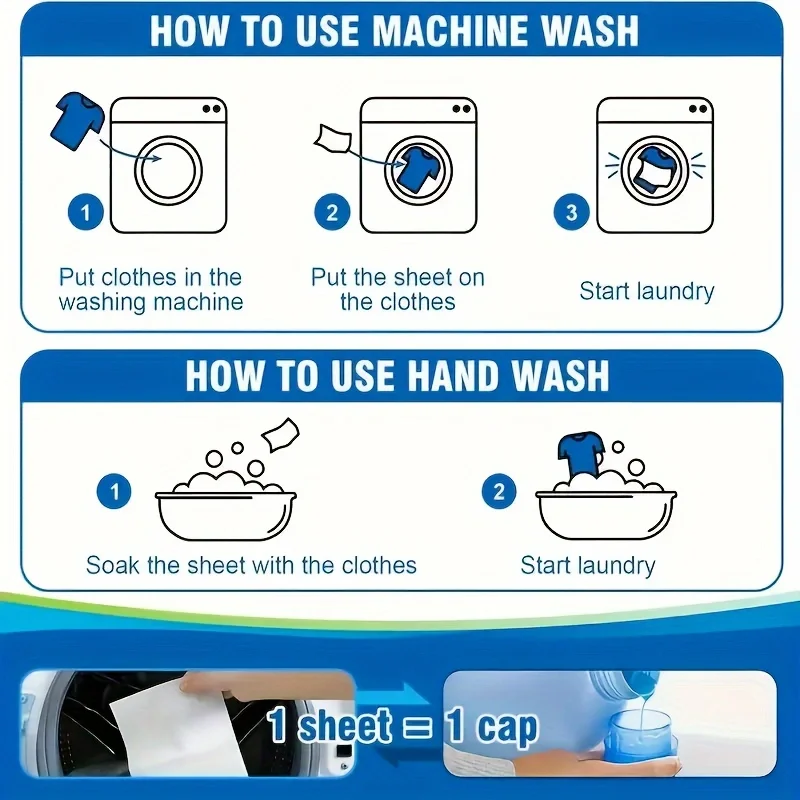 HOW TO USE MACHINE WASH

1
Put clothes in the washing machine

2
Put the sheet on the clothes

3
Start laundry

HOW TO USE HAND WASH

1
Soak the sheet with the clothes

2
Start laundry

1 sheet = 1 cap