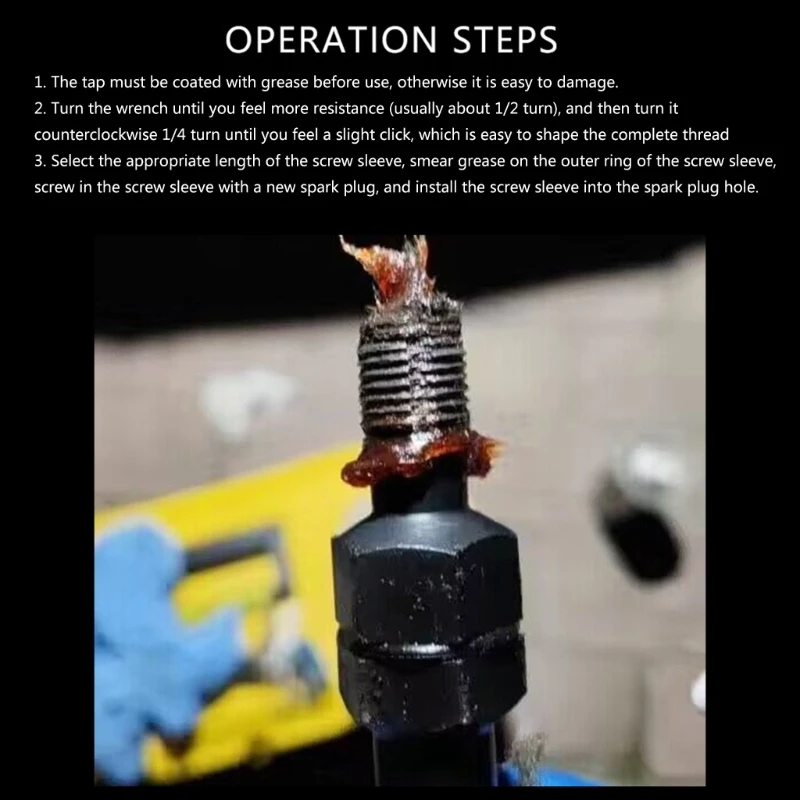 OPERATION STEPS

1. The tap must be coated with grease before use, otherwise it is easy to damage.
2. Turn the wrench until you feel more resistance (usually about 1/2 turn), and then turn it counterclockwise 1/4 turn until you feel a slight click, which is easy to shape the complete thread
3. Select the appropriate length of the screw sleeve, smear grease on the outer ring of the screw sleeve, screw in the screw sleeve with a new spark plug, and install the screw sleeve into the spark plug hole.