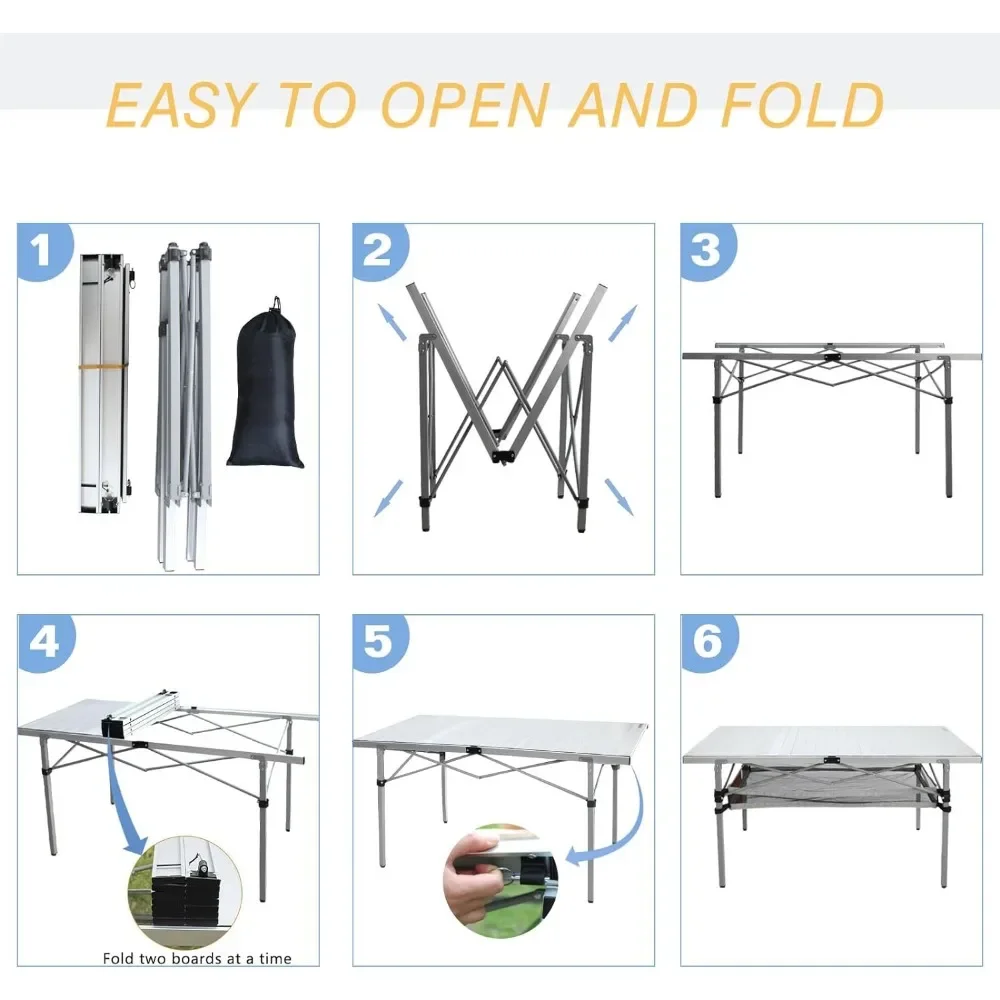 EASY TO OPEN AND FOLD

1

2

3

4

Fold two boards at a time

5

6