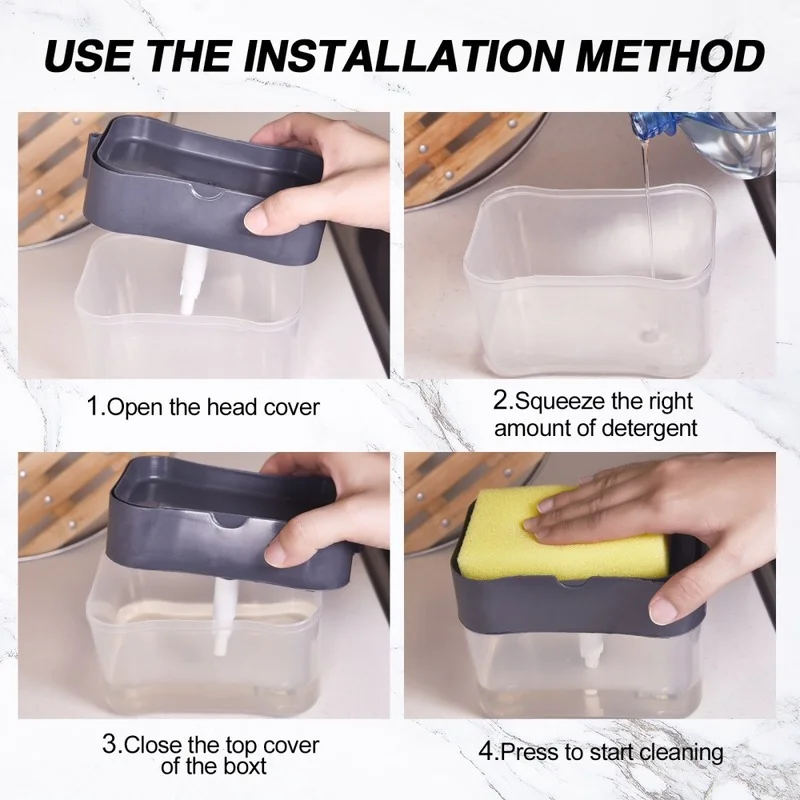 USE THE INSTALLATION METHOD

1.Open the head cover

2.Squeeze the right amount of detergent

3.Close the top cover of the boxt

4.Press to start cleaning