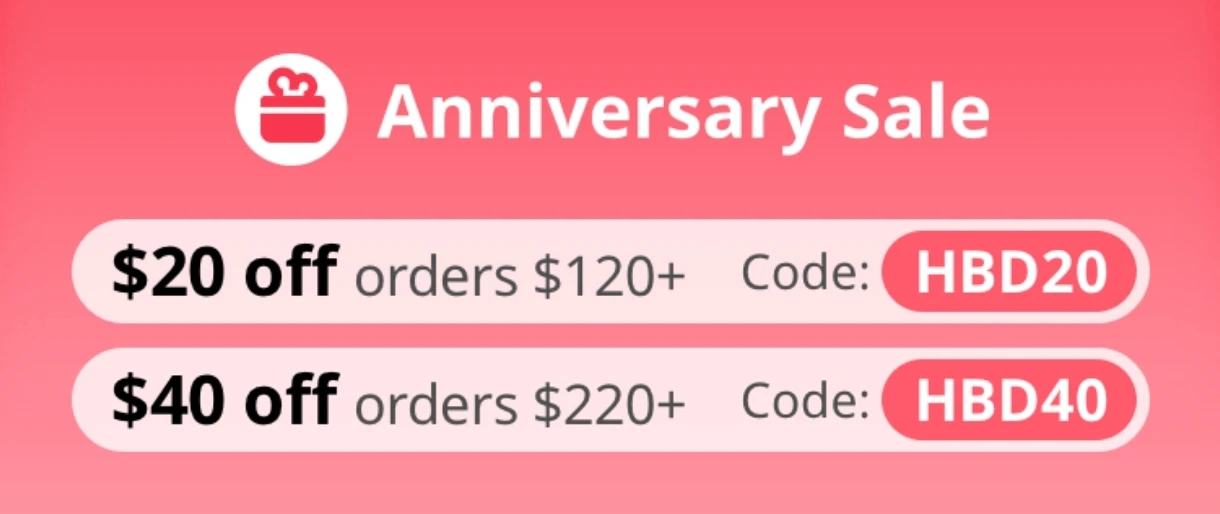 Anniversary Sale

$20 off orders $120+ Code: HBD20

$40 off orders $220+ Code: HBD40