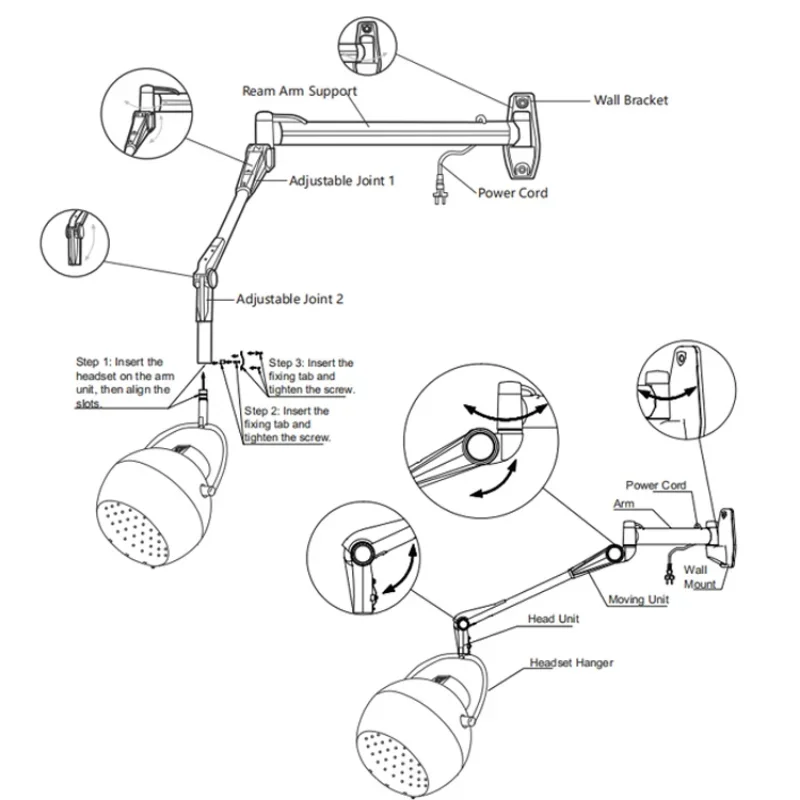 Ream Arm Support

Wall Bracket

Adjustable Joint 1

Power Cord

Adjustable Joint 2

Step 1: Insert the headset on the arm unit, then align the slots.

Step 3: Insert the fixing tab and tighten the screw.

Step 2: Insert the fixing tab and tighten the screw.

Power Cord

Arm

Wall Mount

Moving Unit

Head Unit

Headset Hanger