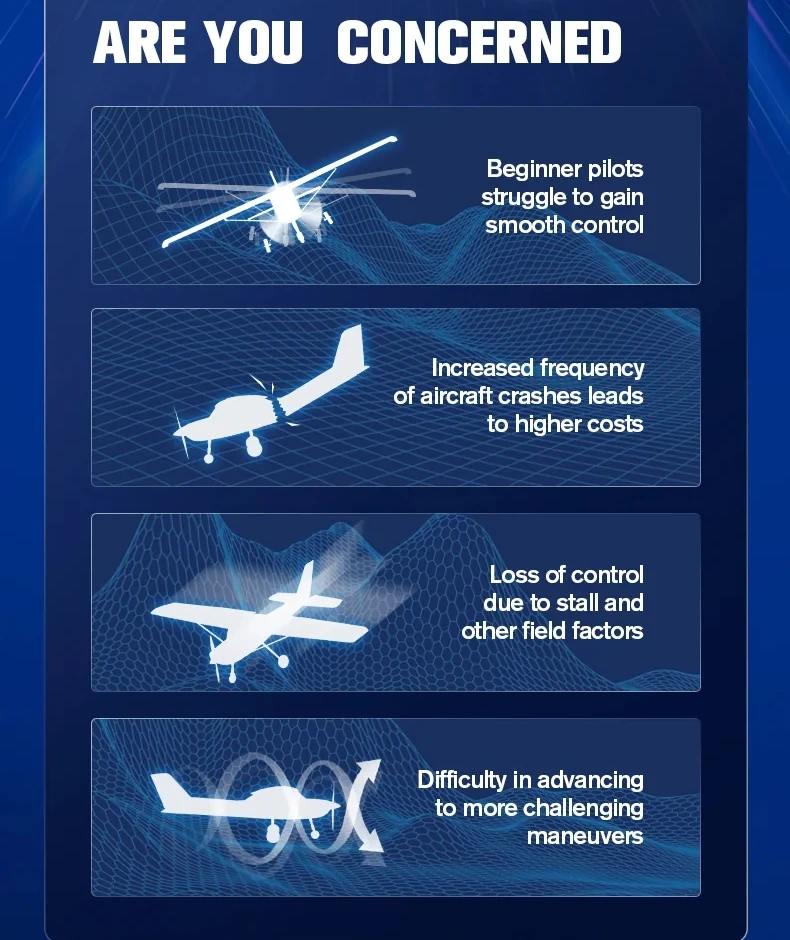 ARE YOU CONCERNED

Beginner pilots struggle to gain smooth control

Increased frequency of aircraft crashes leads to higher costs

Loss of control due to stall and other field factors

Difficulty in advancing to more challenging maneuvers