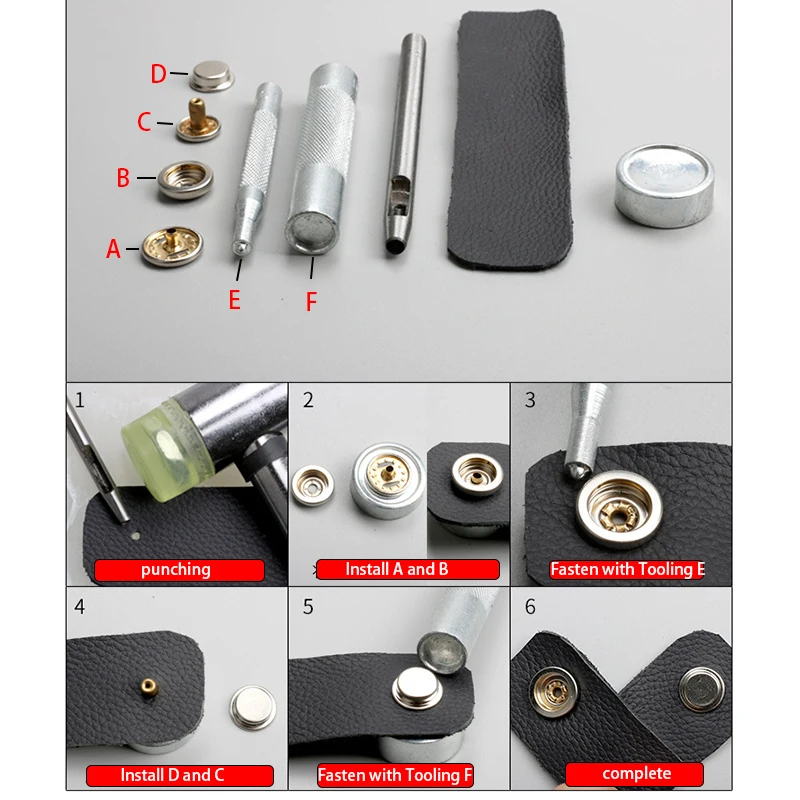 D
C
B
A
E
F

1
punching

2
Install A and B

3
Fasten with Tooling E

4
Install D and C

5
Fasten with Tooling F

6
complete