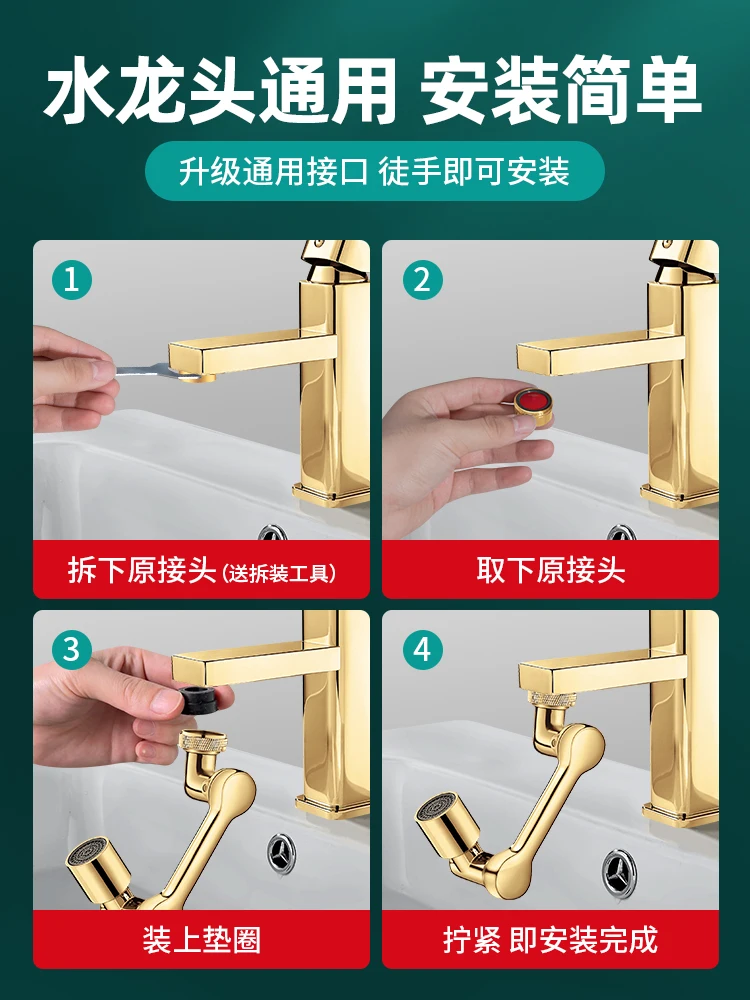 水龙头通用 安装简单

升级通用接口 徒手即可安装

1

拆下原接头（送拆装工具）

2

取下原接头

3

装上垫圈

4

拧紧 即安装完成