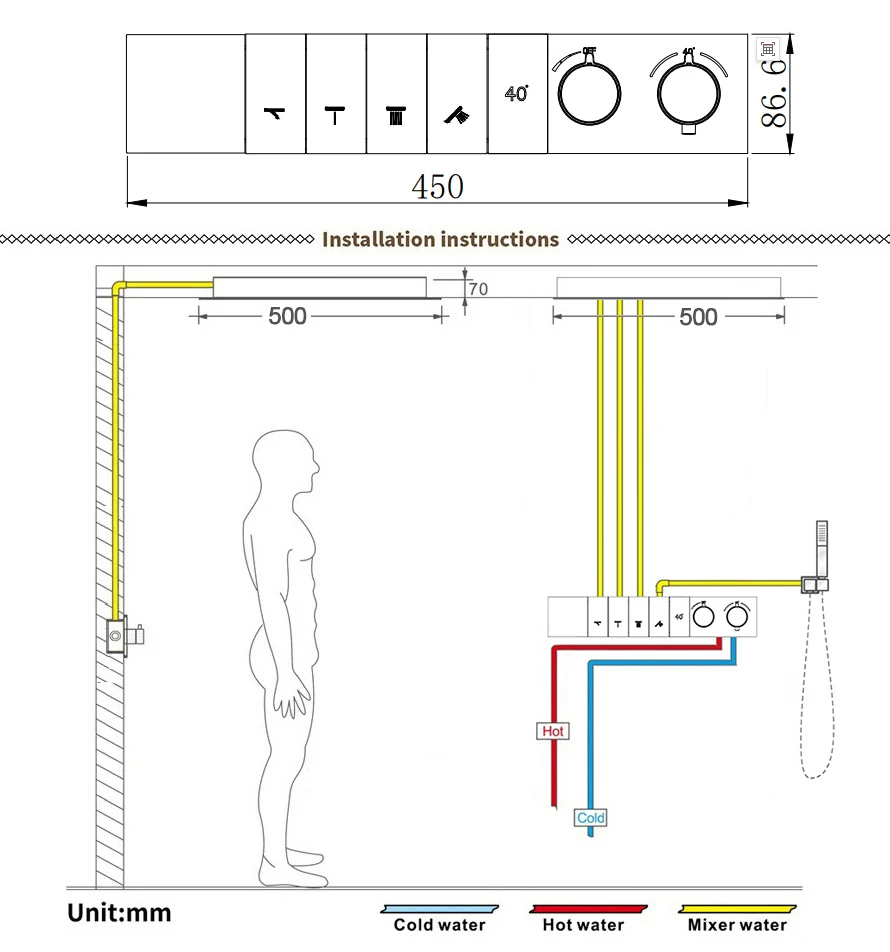 40°

OFF

40°

86.6

450

Installation instructions

70

500

500

40°

Hot

Cold

Unit:mm

Cold water

Hot water

Mixer water