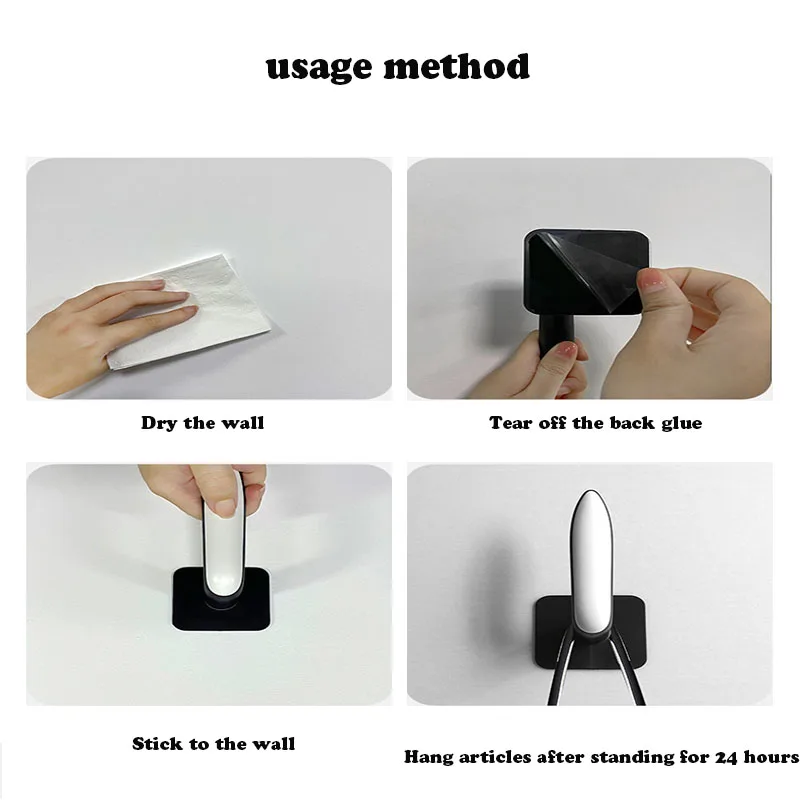 usage method

Dry the wall

Tear off the back glue

Stick to the wall

Hang articles after standing for 24 hours