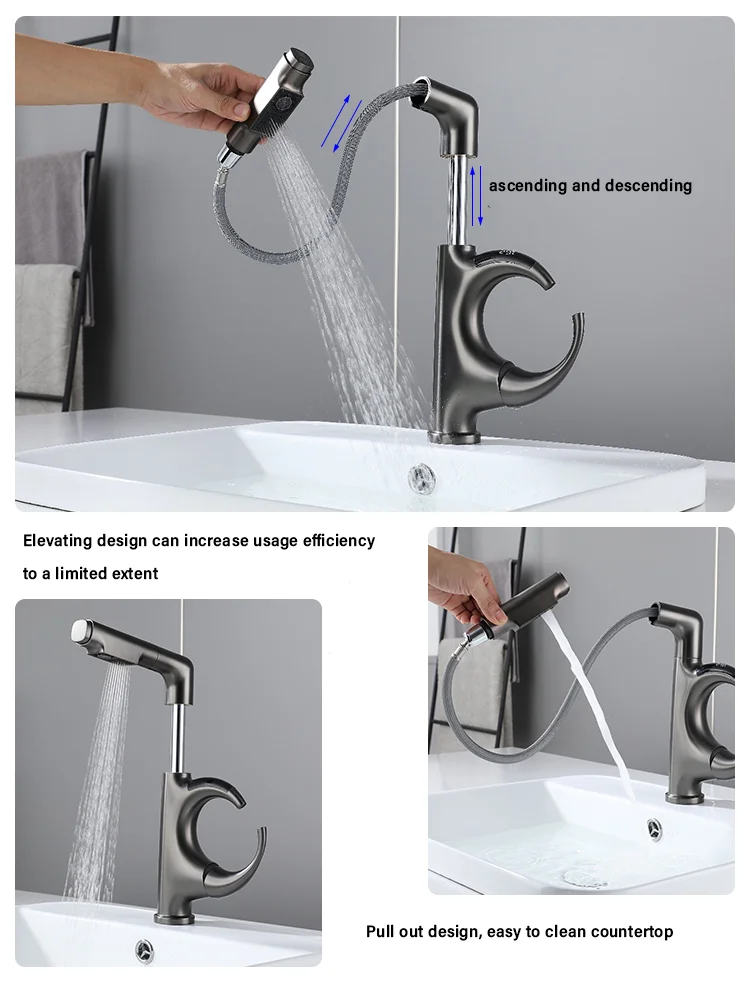 ascending and descending

Elevating design can increase usage efficiency to a limited extent

Pull out design, easy to clean countertop