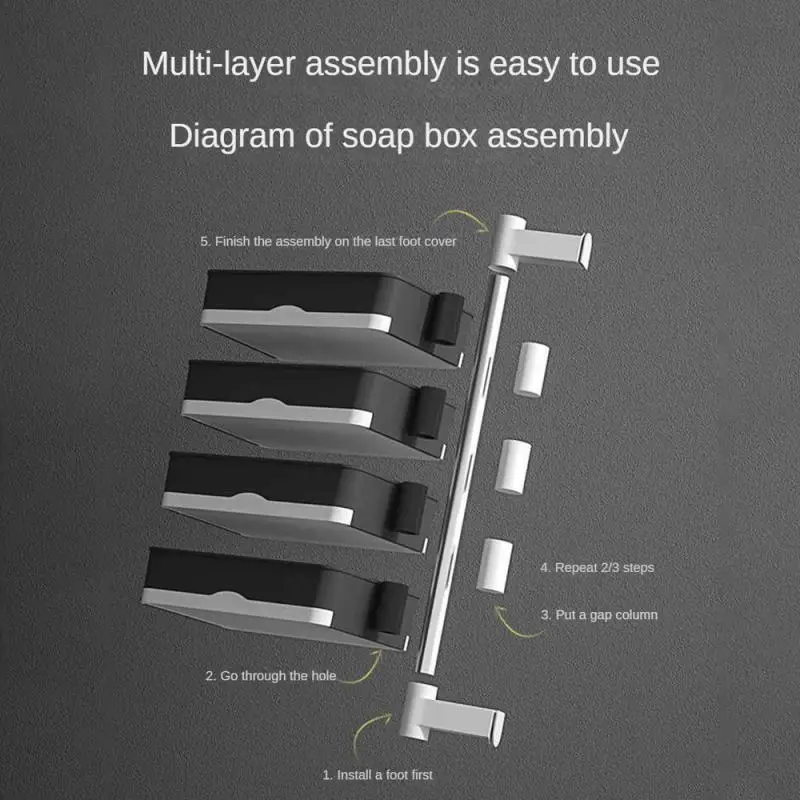 Multi-layer assembly is easy to use

Diagram of soap box assembly

5. Finish the assembly on the last foot cover

4. Repeat 2/3 steps

3. Put a gap column

2. Go through the hole

1. Install a foot first