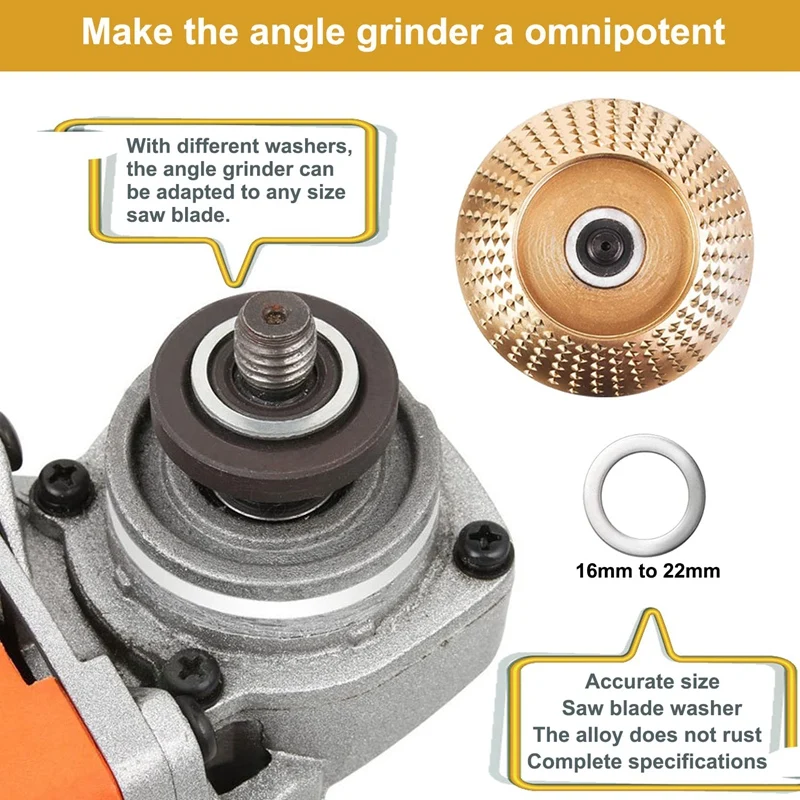 Make the angle grinder a omnipotent

With different washers, the angle grinder can be adapted to any size saw blade.

16mm to 22mm

Accurate size
Saw blade washer
The alloy does not rust
Complete specifications