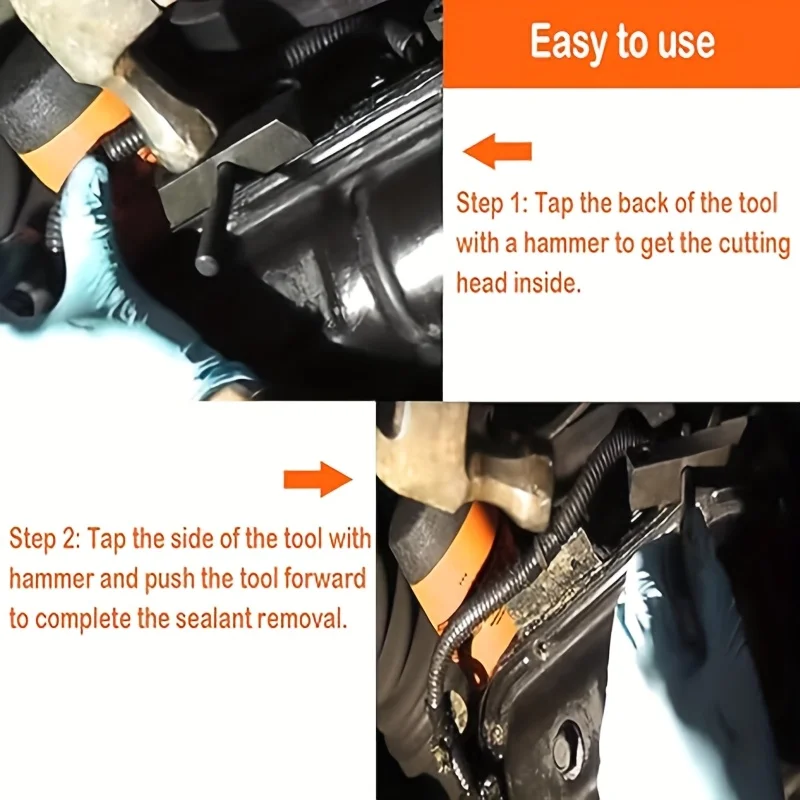 Easy to use

Step 1: Tap the back of the tool with a hammer to get the cutting head inside.

Step 2: Tap the side of the tool with hammer and push the tool forward to complete the sealant removal.