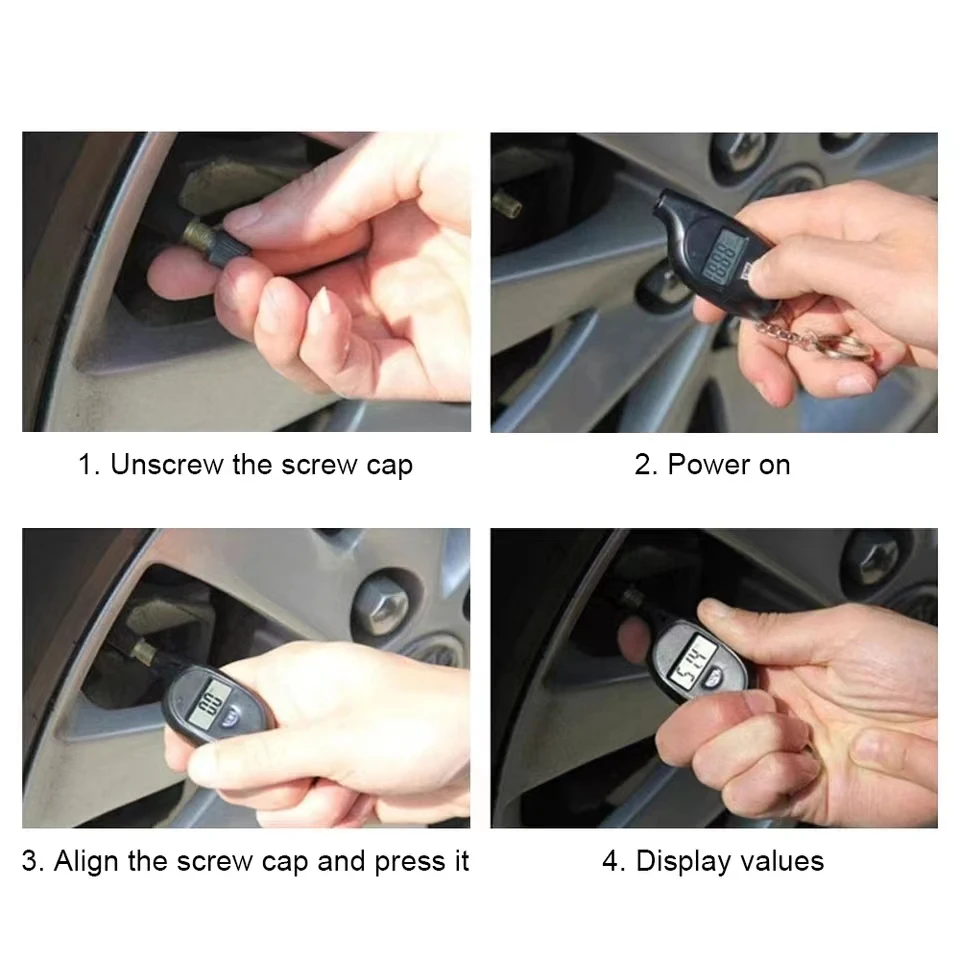 1. Unscrew the screw cap

2. Power on

3. Align the screw cap and press it

4. Display values