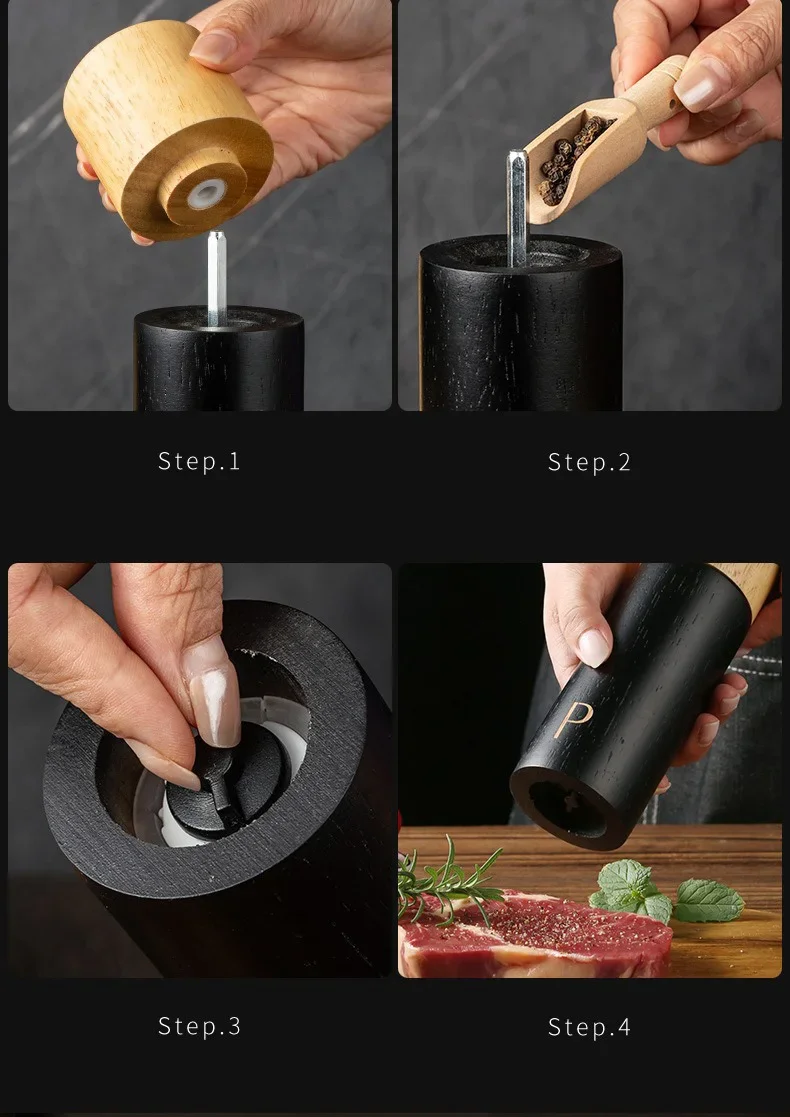 Step.1

Step.2

Step.3

P

Step.4