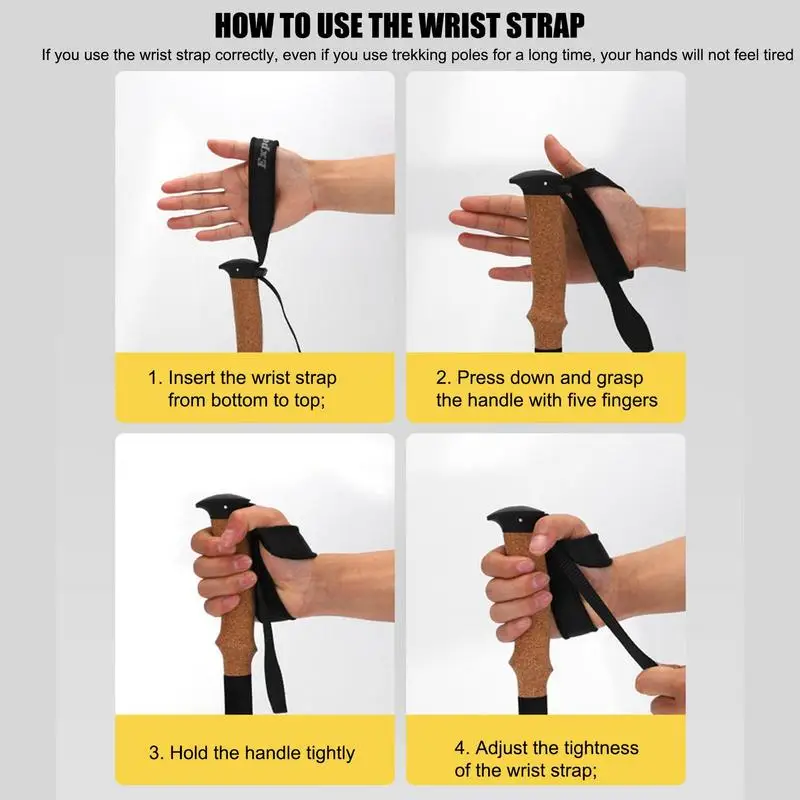 HOW TO USE THE WRIST STRAP

If you use the wrist strap correctly, even if you use trekking poles for a long time, your hands will not feel tired

Expe

1. Insert the wrist strap from bottom to top;

2. Press down and grasp the handle with five fingers

3. Hold the handle tightly

4. Adjust the tightness of the wrist strap;