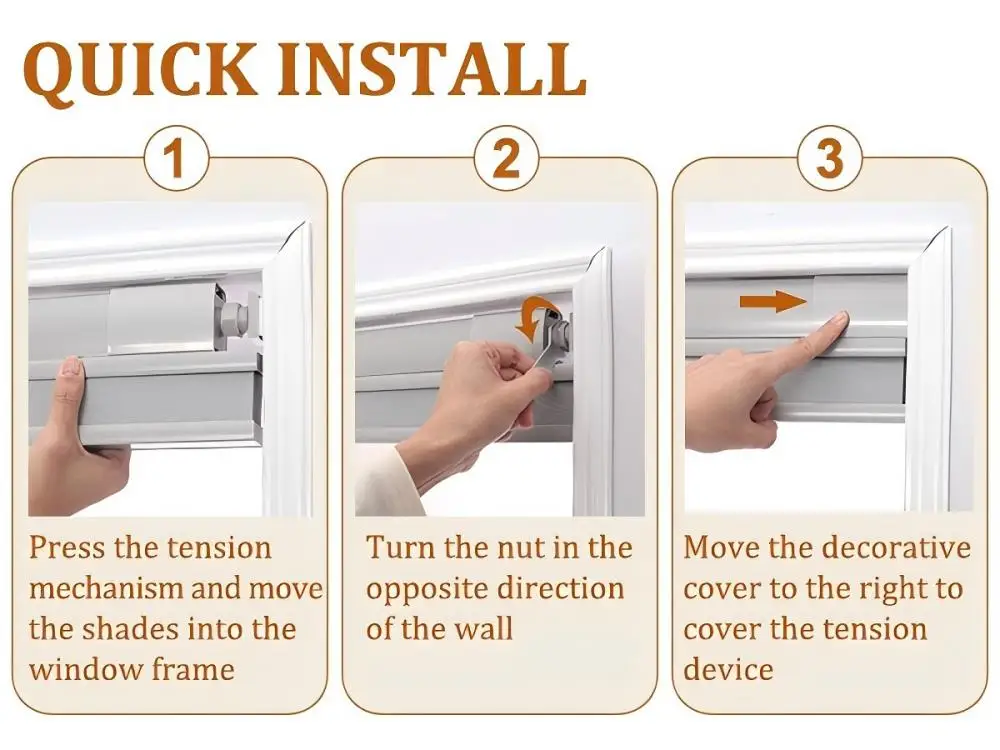 QUICK INSTALL

1

Press the tension mechanism and move the shades into the window frame

2

Turn the nut in the opposite direction of the wall

3

Move the decorative cover to the right to cover the tension device