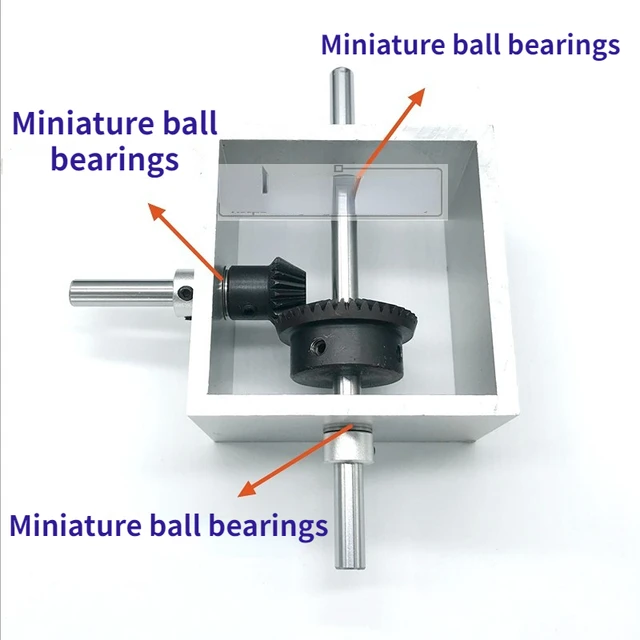 Miniature ball bearings

Miniature ball bearings

Miniature ball bearings