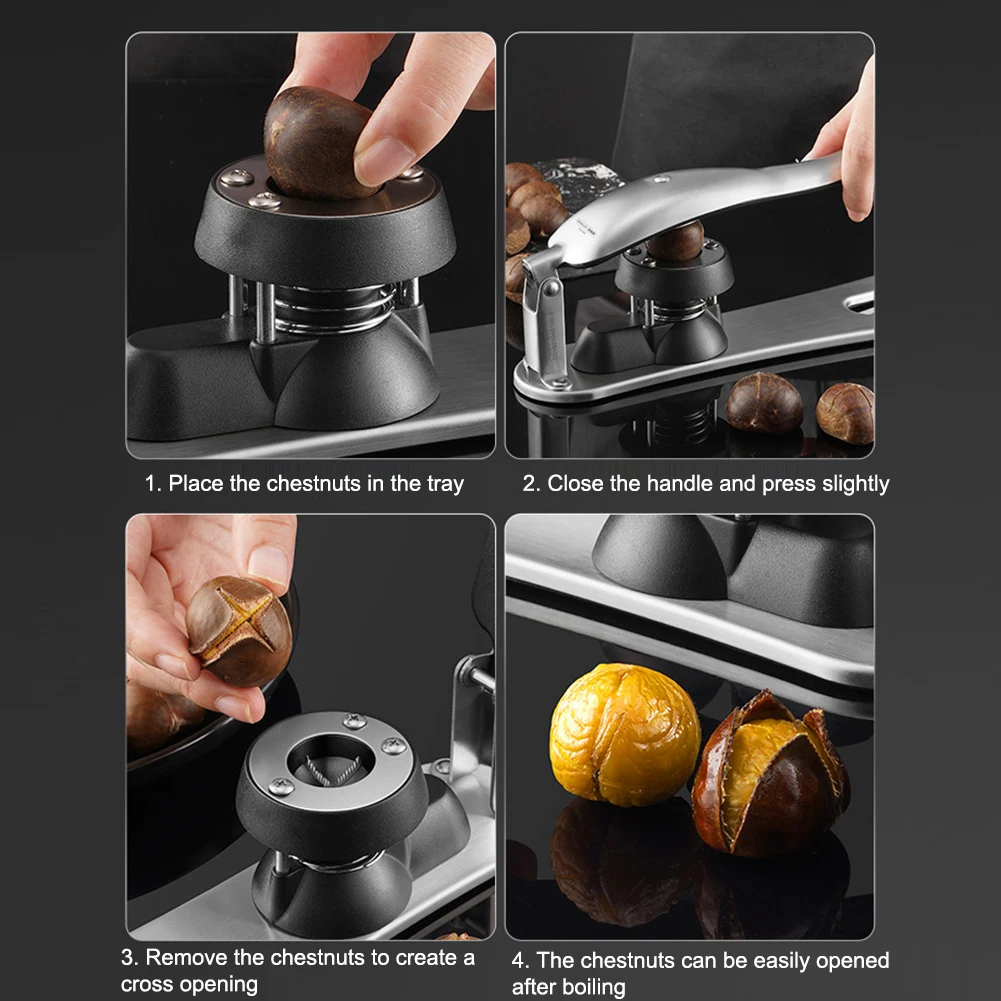 1. Place the chestnuts in the tray

2. Close the handle and press slightly

3. Remove the chestnuts to create a cross opening

4. The chestnuts can be easily opened after boiling