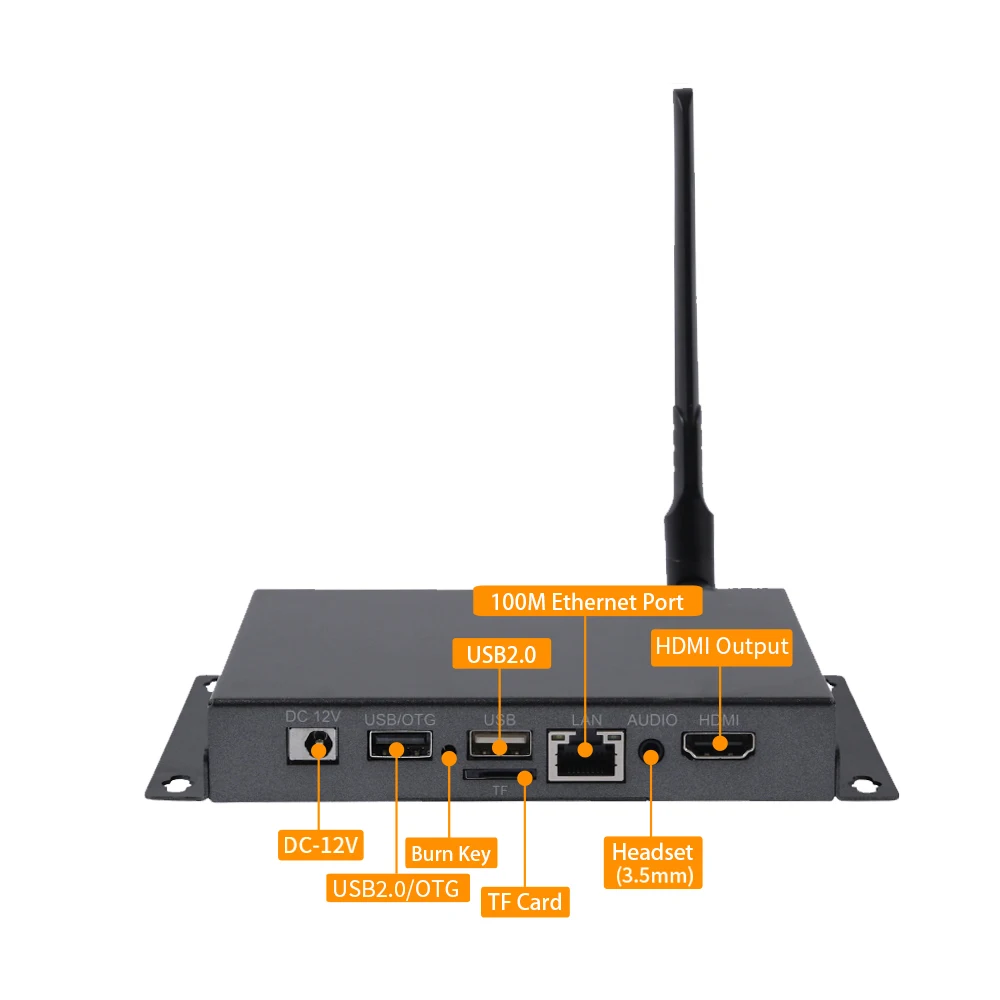 100M Ethernet Port
USB2.0
HDMI Output
DC 12V
USB/OTG
USB
LAN
AUDIO
HDMI
TF
DC-12V
Burn Key
USB2.0/OTG
TF Card
Headset (3.5mm)