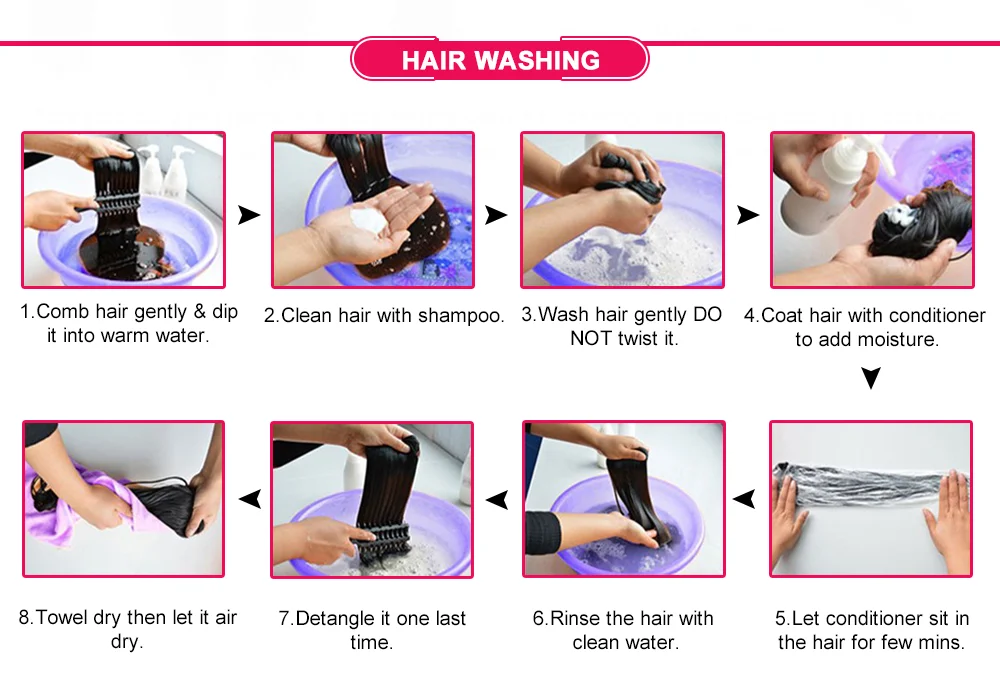 HAIR WASHING

1.Comb hair gently & dip it into warm water.

2.Clean hair with shampoo.

3.Wash hair gently DO NOT twist it.

4.Coat hair with conditioner to add moisture.

5.Let conditioner sit in the hair for few mins.

6.Rinse the hair with clean water.

7.Detangle it one last time.

8.Towel dry then let it air dry.