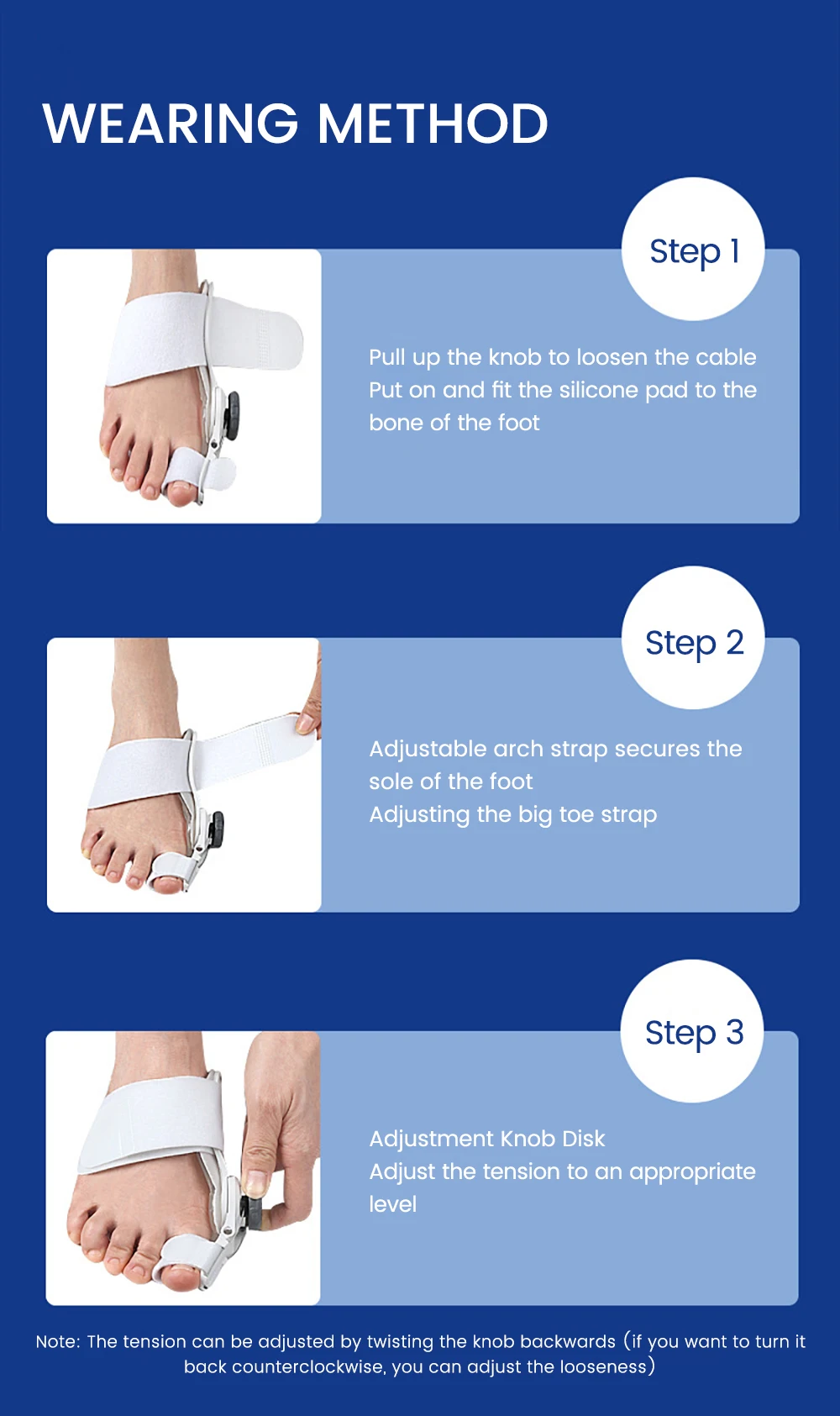 WEARING METHOD

Step 1

Pull up the knob to loosen the cable
Put on and fit the silicone pad to the bone of the foot

Step 2

Adjustable arch strap secures the sole of the foot
Adjusting the big toe strap

Step 3

Adjustment Knob Disk
Adjust the tension to an appropriate level

Note: The tension can be adjusted by twisting the knob backwards (if you want to turn it back counterclockwise, you can adjust the looseness)