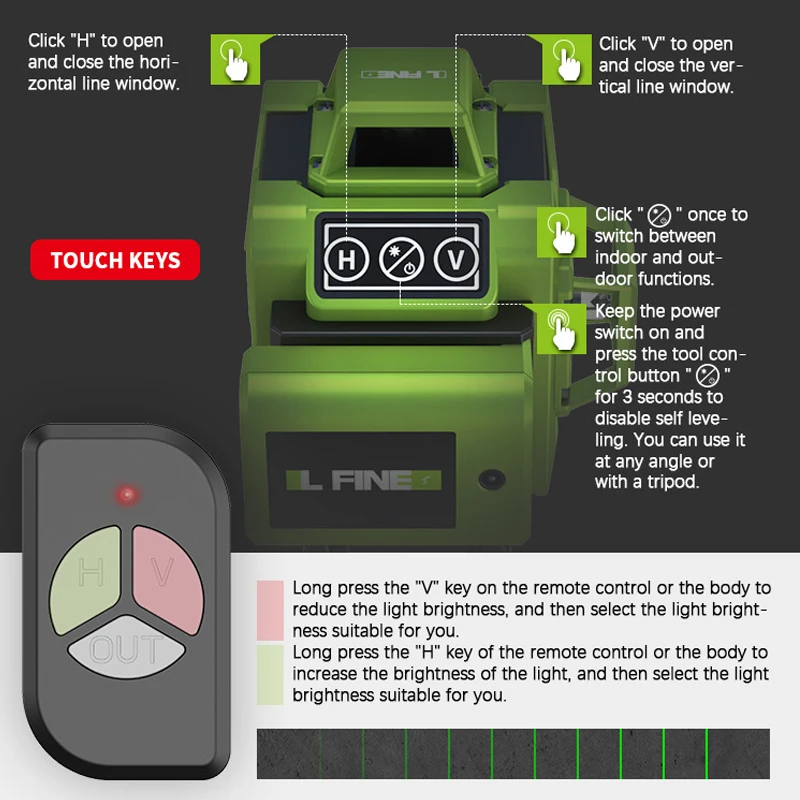 Click "H" to open and close the horizontal line window.

Click "V" to open and close the vertical line window.

L FINE

TOUCH KEYS

H V

Click " " once to switch between indoor and outdoor functions.

Keep the power switch on and press the tool control button " " for 3 seconds to disable self leveling. You can use it at any angle or with a tripod.

L FINE

H V OUT

Long press the "V" key on the remote control or the body to reduce the light brightness, and then select the light brightness suitable for you.

Long press the "H" key of the remote control or the body to increase the brightness of the light, and then select the light brightness suitable for you.