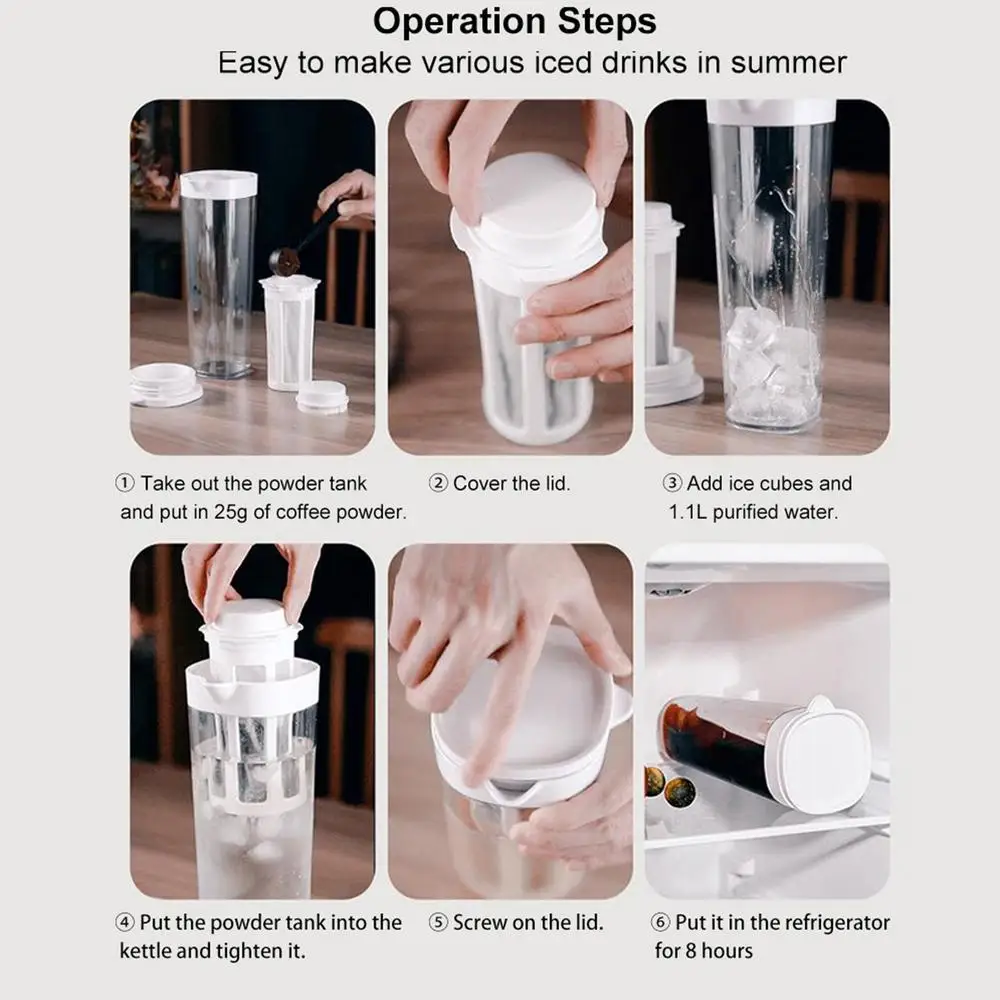 Operation Steps
Easy to make various iced drinks in summer

① Take out the powder tank and put in 25g of coffee powder.

② Cover the lid.

③ Add ice cubes and 1.1L purified water.

④ Put the powder tank into the kettle and tighten it.

⑤ Screw on the lid.

⑥ Put it in the refrigerator for 8 hours