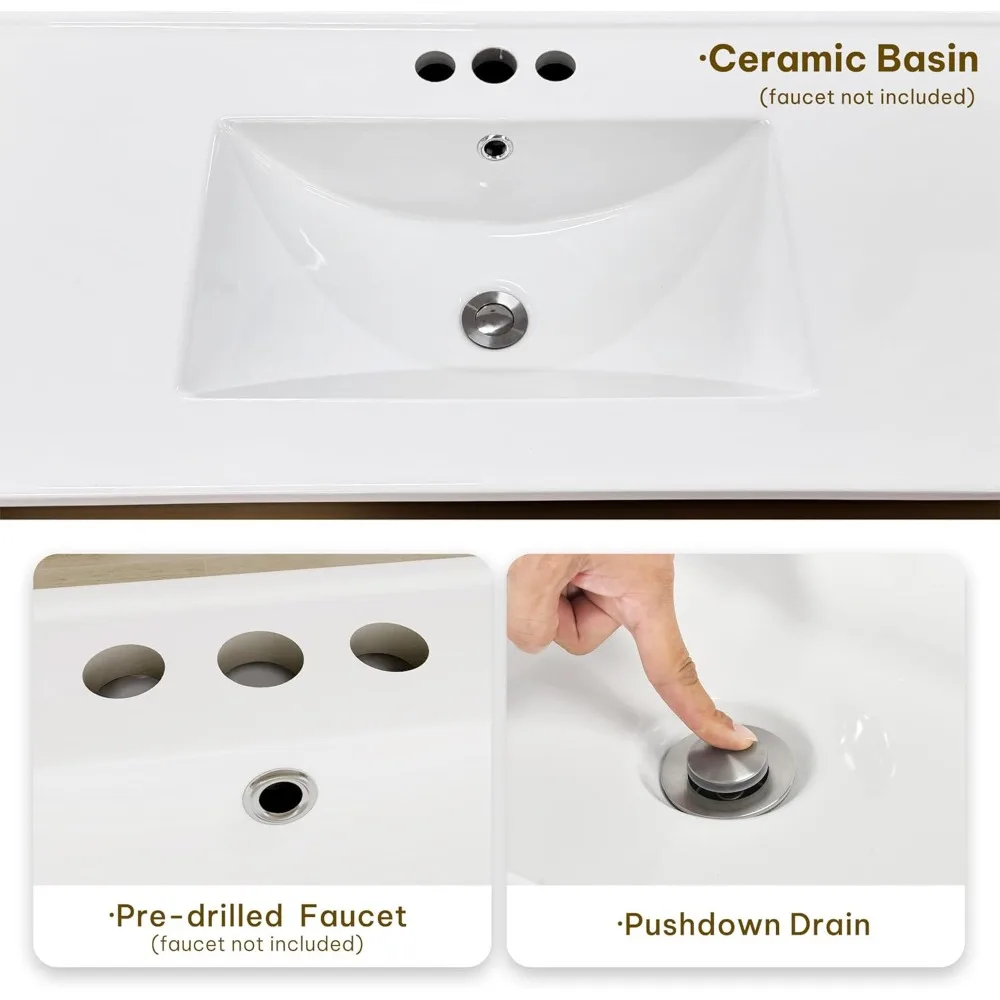 ·Ceramic Basin
(faucet not included)

·Pre-drilled Faucet
(faucet not included)

·Pushdown Drain