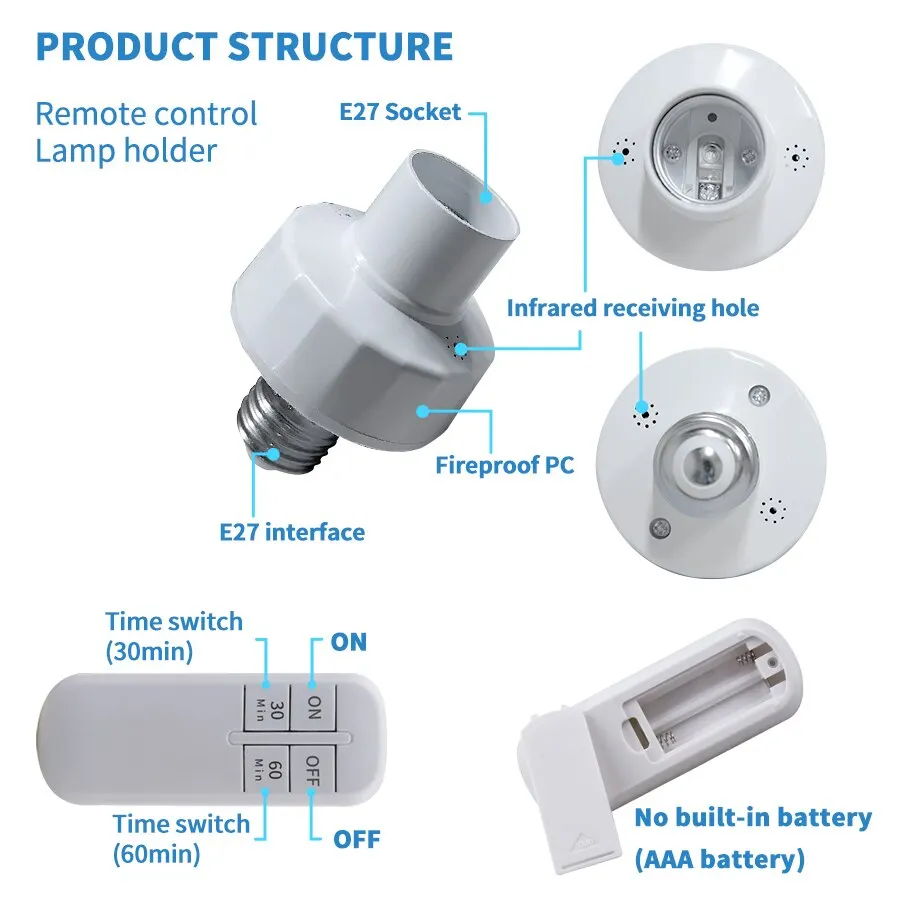 PRODUCT STRUCTURE

Remote control Lamp holder

E27 Socket

Infrared receiving hole

Fireproof PC

E27 interface

Time switch (30min)

ON

30 Min

ON

60 Min

OFF

Time switch (60min)

OFF

No built-in battery (AAA battery)