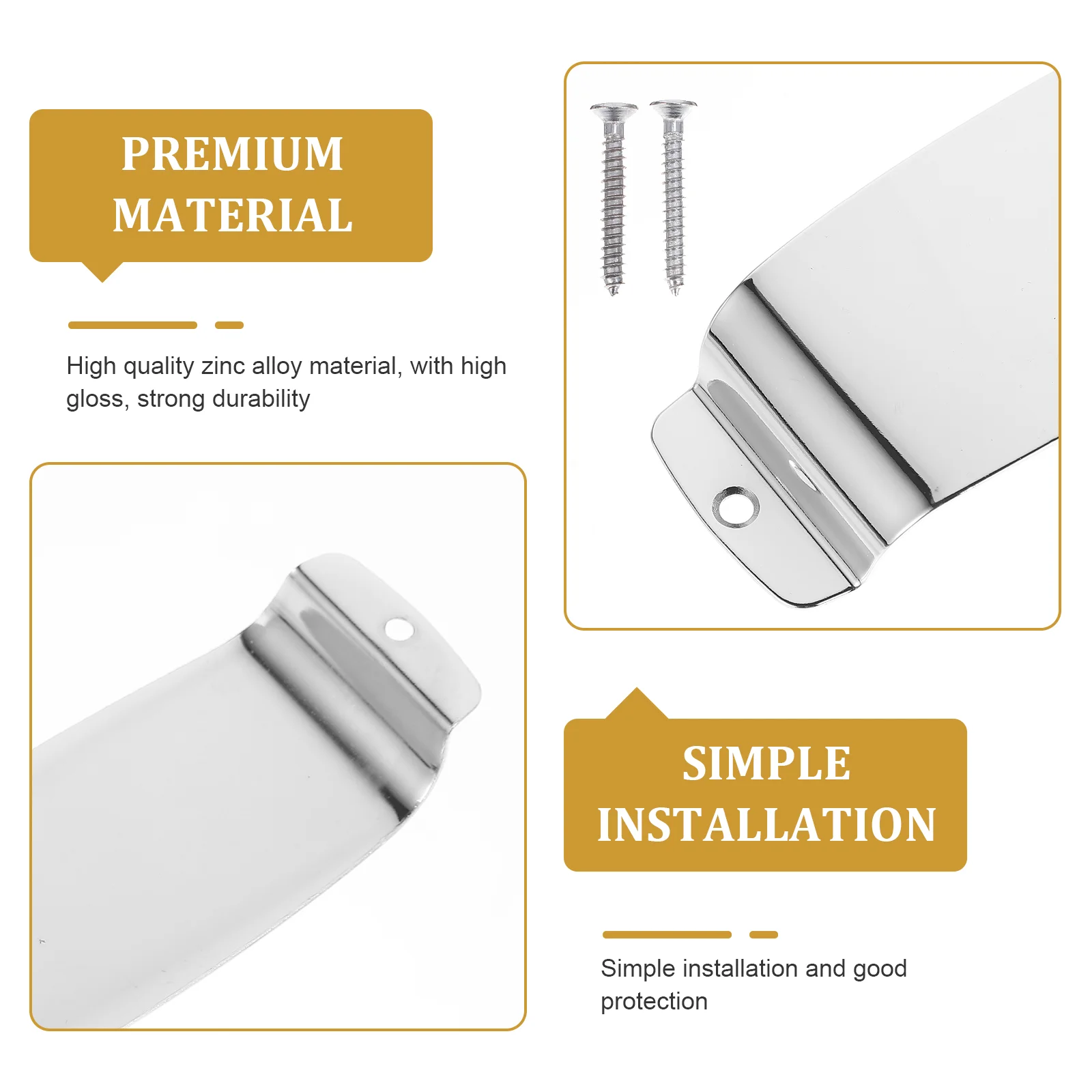 PREMIUM MATERIAL

High quality zinc alloy material, with high gloss, strong durability

SIMPLE INSTALLATION

Simple installation and good protection