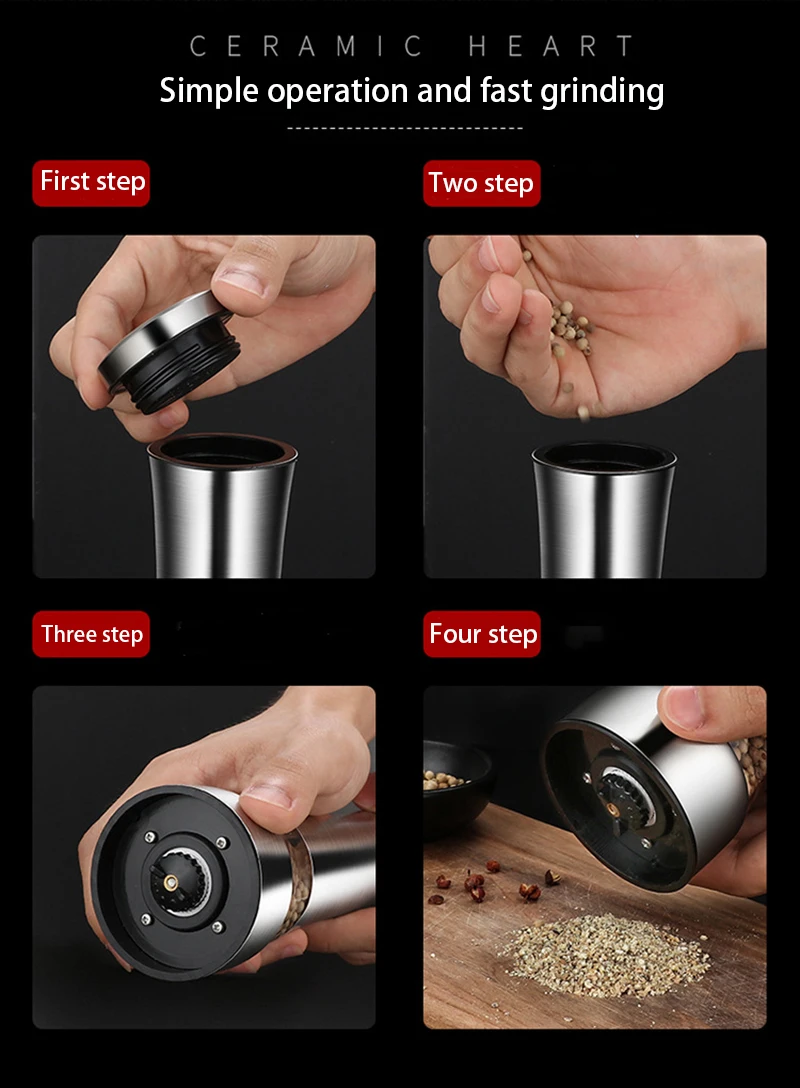 CERAMIC HEART

Simple operation and fast grinding

First step

Two step

Three step

Four step