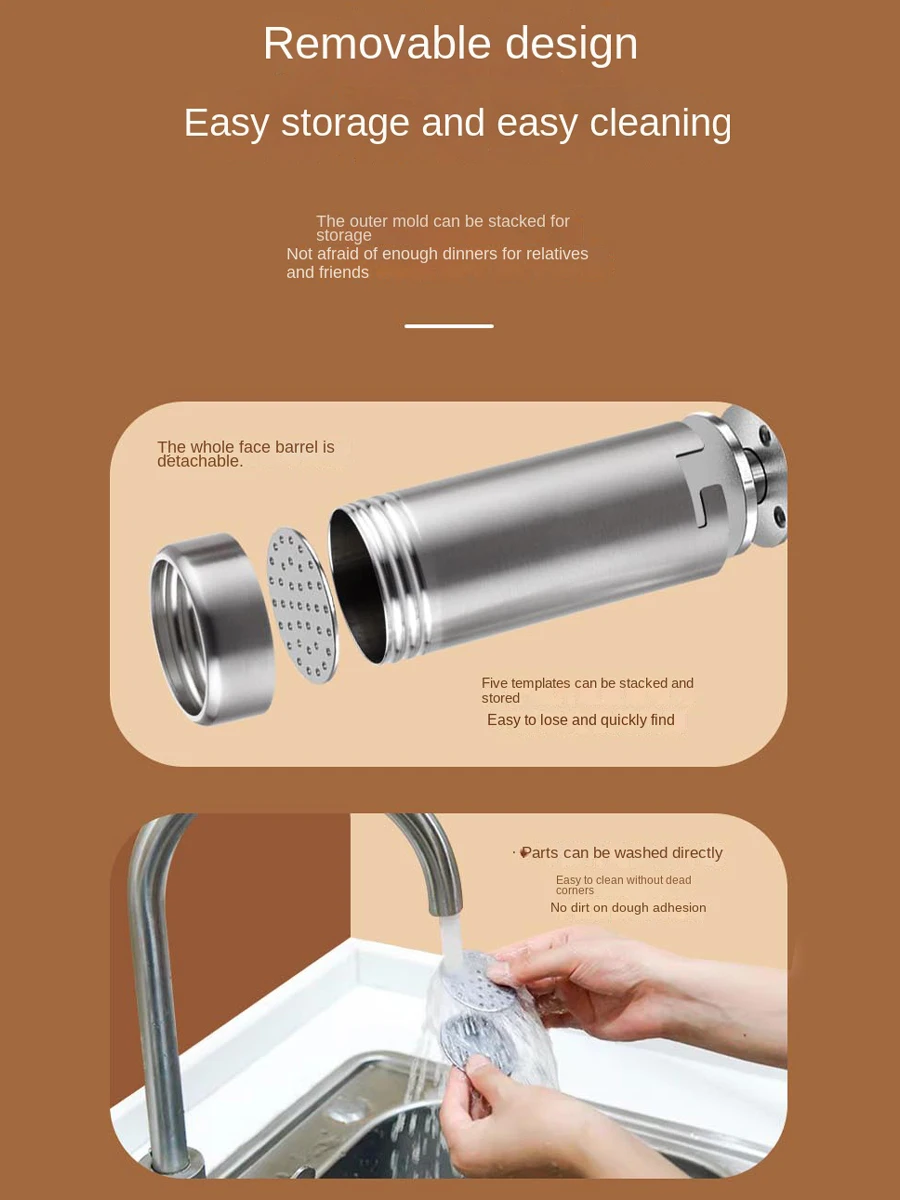 Removable design

Easy storage and easy cleaning

The outer mold can be stacked for storage
Not afraid of enough dinners for relatives and friends

The whole face barrel is detachable.

Five templates can be stacked and stored
Easy to lose and quickly find

Parts can be washed directly

Easy to clean without dead corners
No dirt on dough adhesion