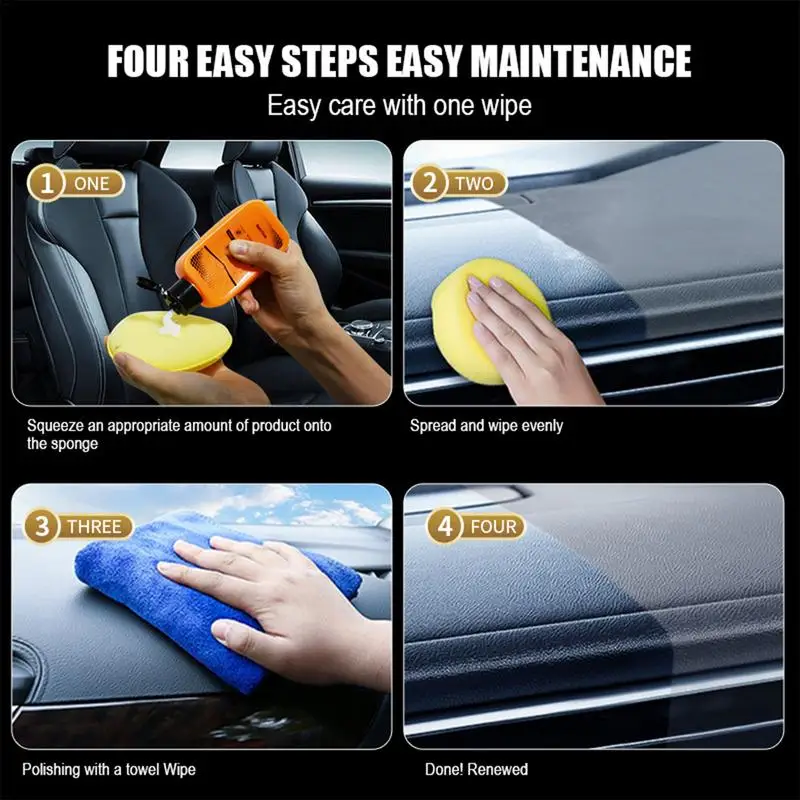 FOUR EASY STEPS EASY MAINTENANCE

Easy care with one wipe

1 ONE

Squeeze an appropriate amount of product onto the sponge

2 TWO

Spread and wipe evenly

3 THREE

Polishing with a towel Wipe

4 FOUR

Done! Renewed