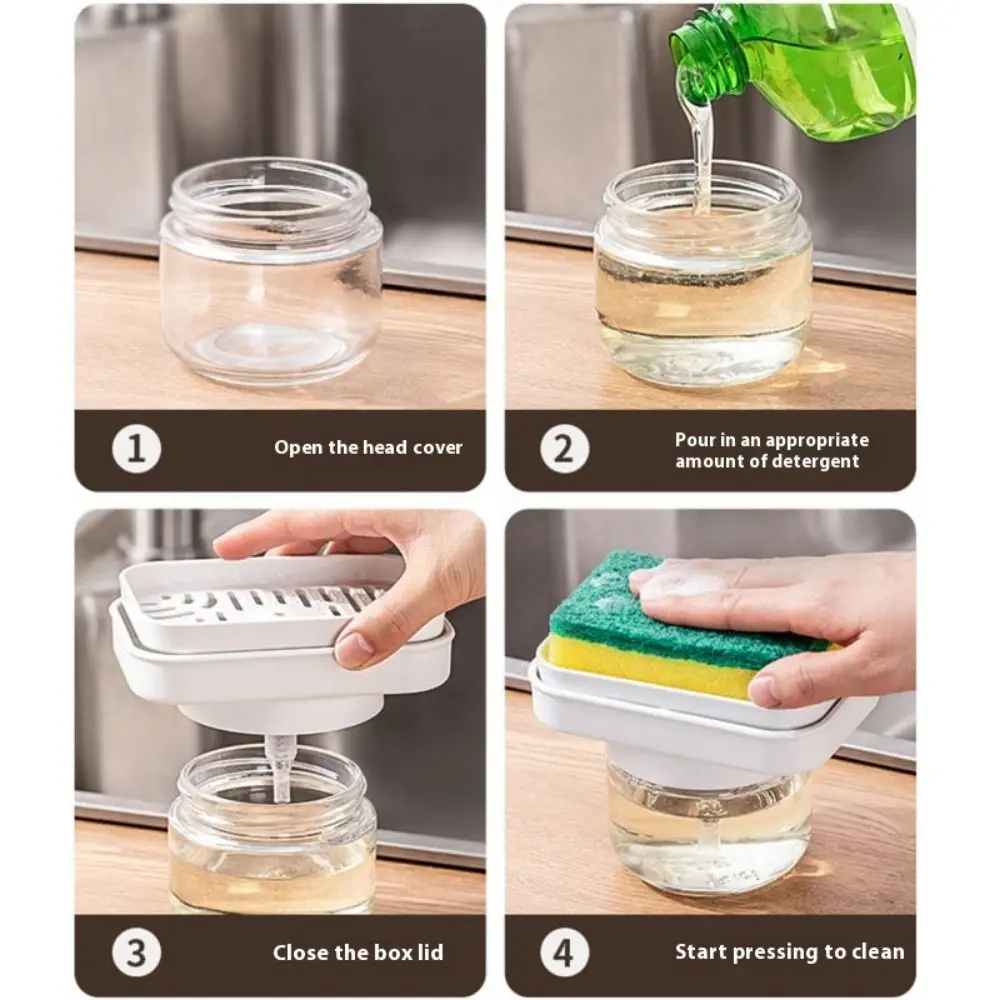 1 Open the head cover

2 Pour in an appropriate amount of detergent

3 Close the box lid

4 Start pressing to clean