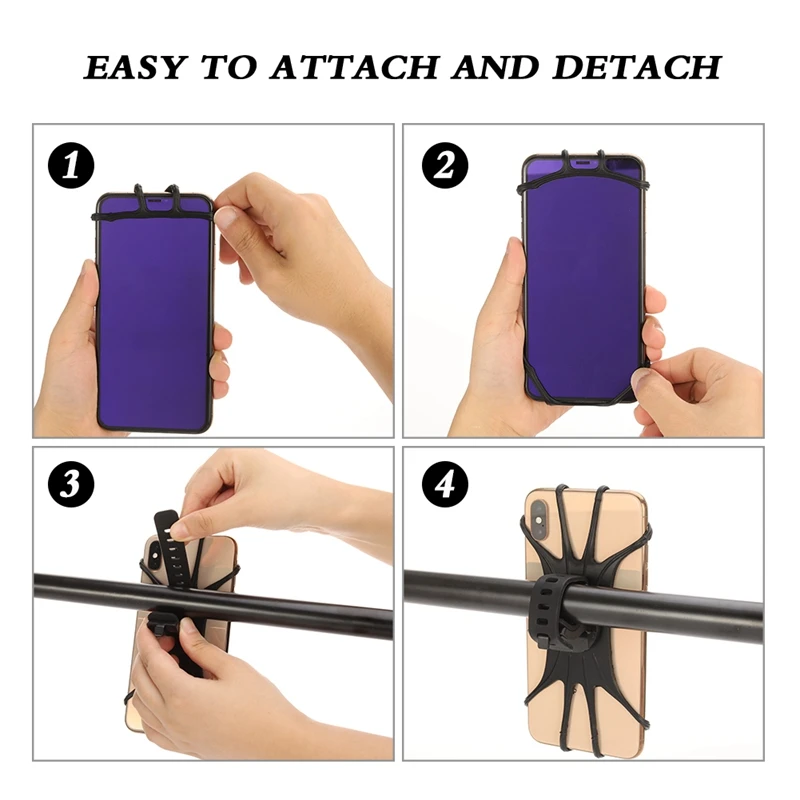 EASY TO ATTACH AND DETACH

1

2

3

4